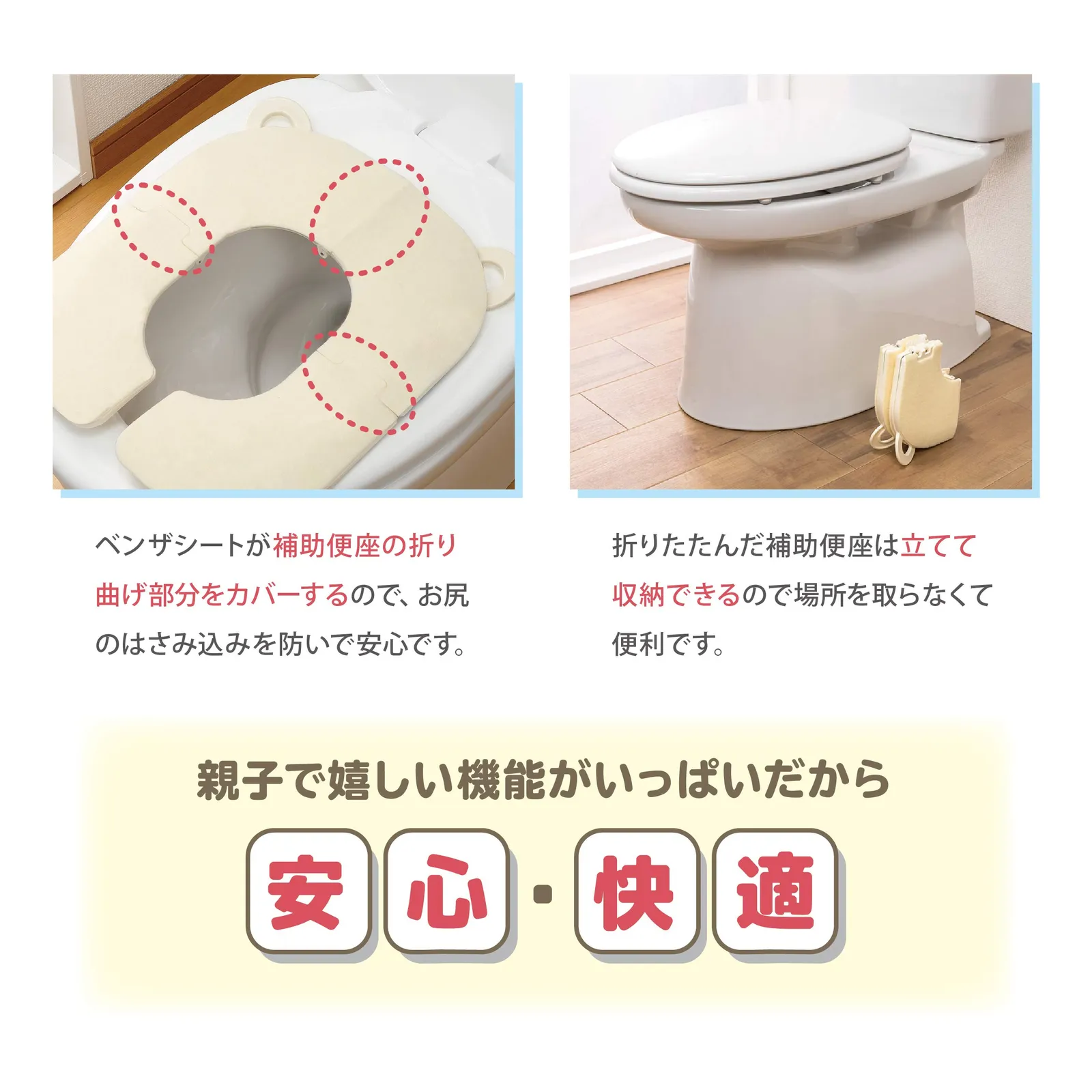 ベンザシートが補助便座の折り曲げ部分をカバーするので、お尻のはさみ込みを防いで安心です。

折りたたんだ補助便座は立てて収納できるので場所を取らなくて便利です。

親子で嬉しい機能がいっぱいだから

安心・快適