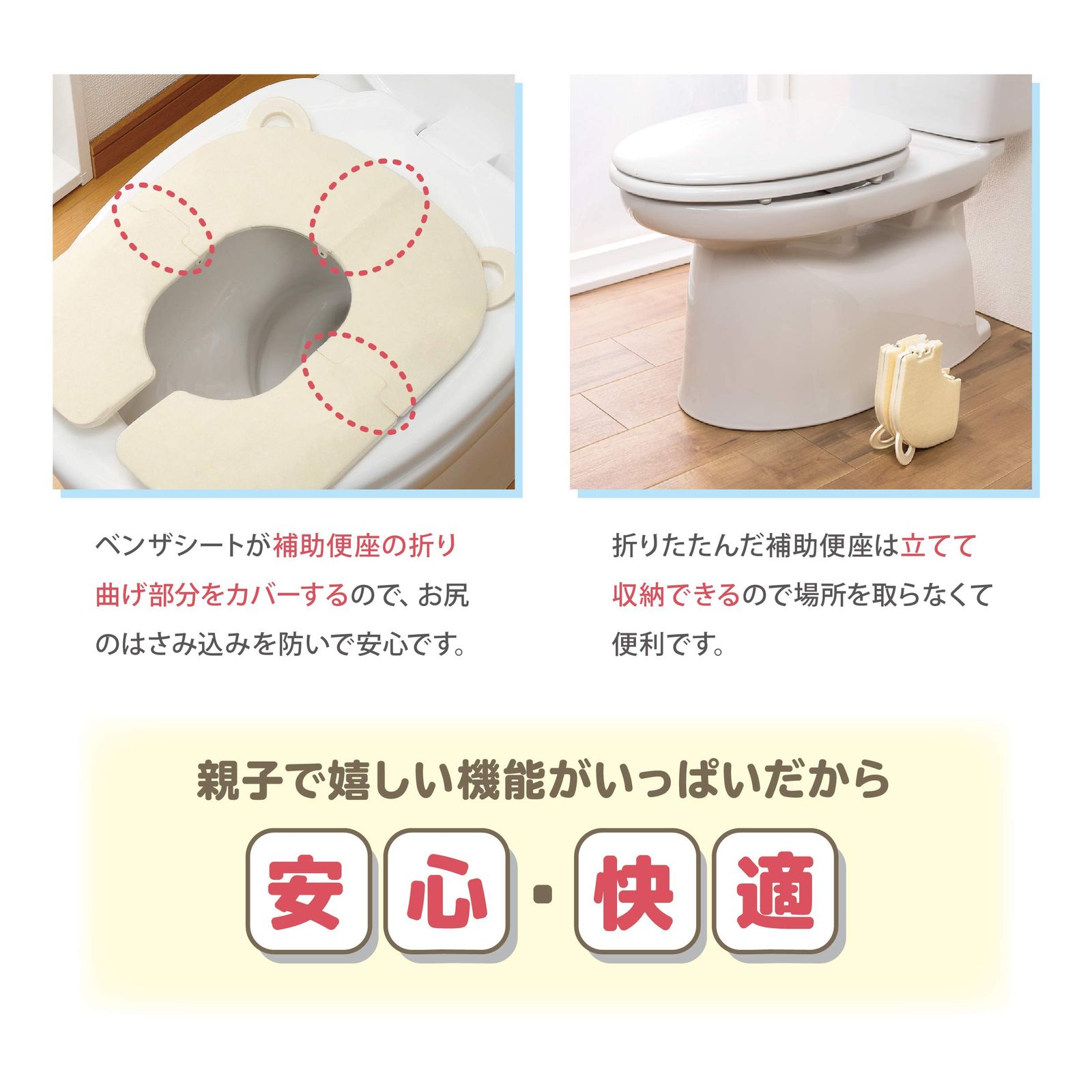 ベンザシートが補助便座の折り曲げ部分をカバーするので、お尻のはさみ込みを防いで安心です。

折りたたんだ補助便座は立てて収納できるので場所を取らなくて便利です。

親子で嬉しい機能がいっぱいだから

安心・快適