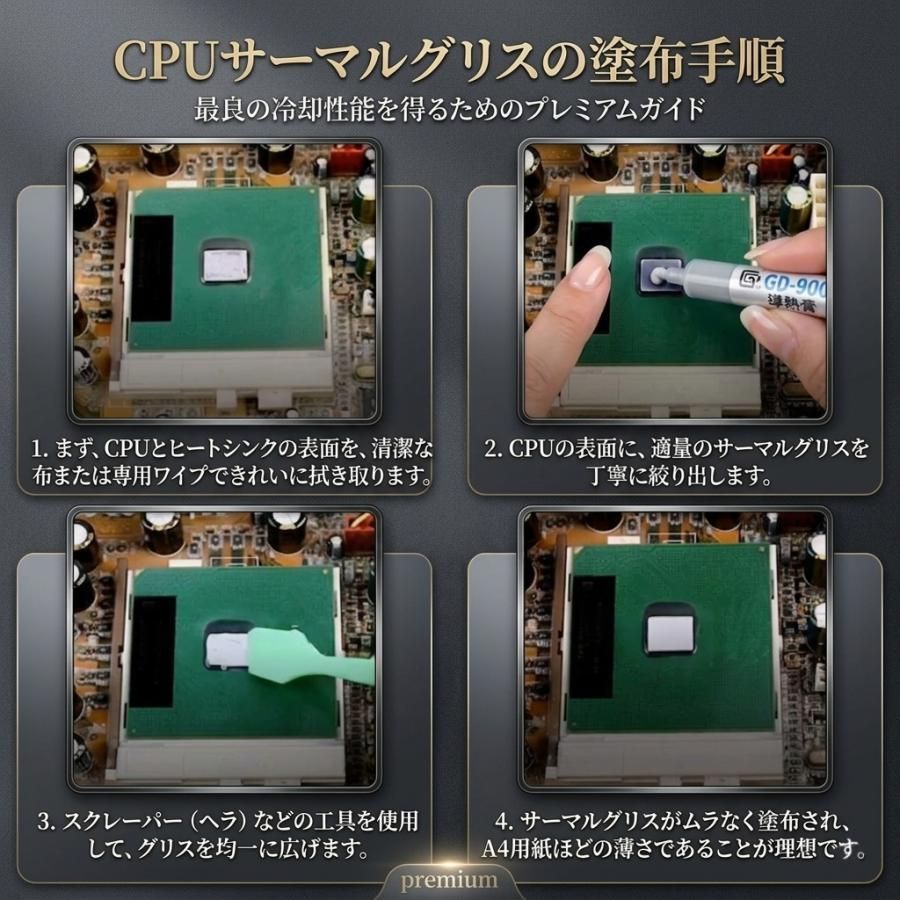 CPUサーマルグリスの塗布手順
最良の冷却性能を得るためのプレミアムガイド

GD-900
導熱膏

1. まず、CPUとヒートシンクの表面を、清潔な布または専用ワイプできれいに拭き取ります。

2. CPUの表面に、適量のサーマルグリスを丁寧に絞り出します。

3. スクレーパー（ヘラ）などの工具を使用して、グリスを均一に広げます。

4. サーマルグリスがムラなく塗布され、A4用紙ほどの薄さであることが理想です。

premium