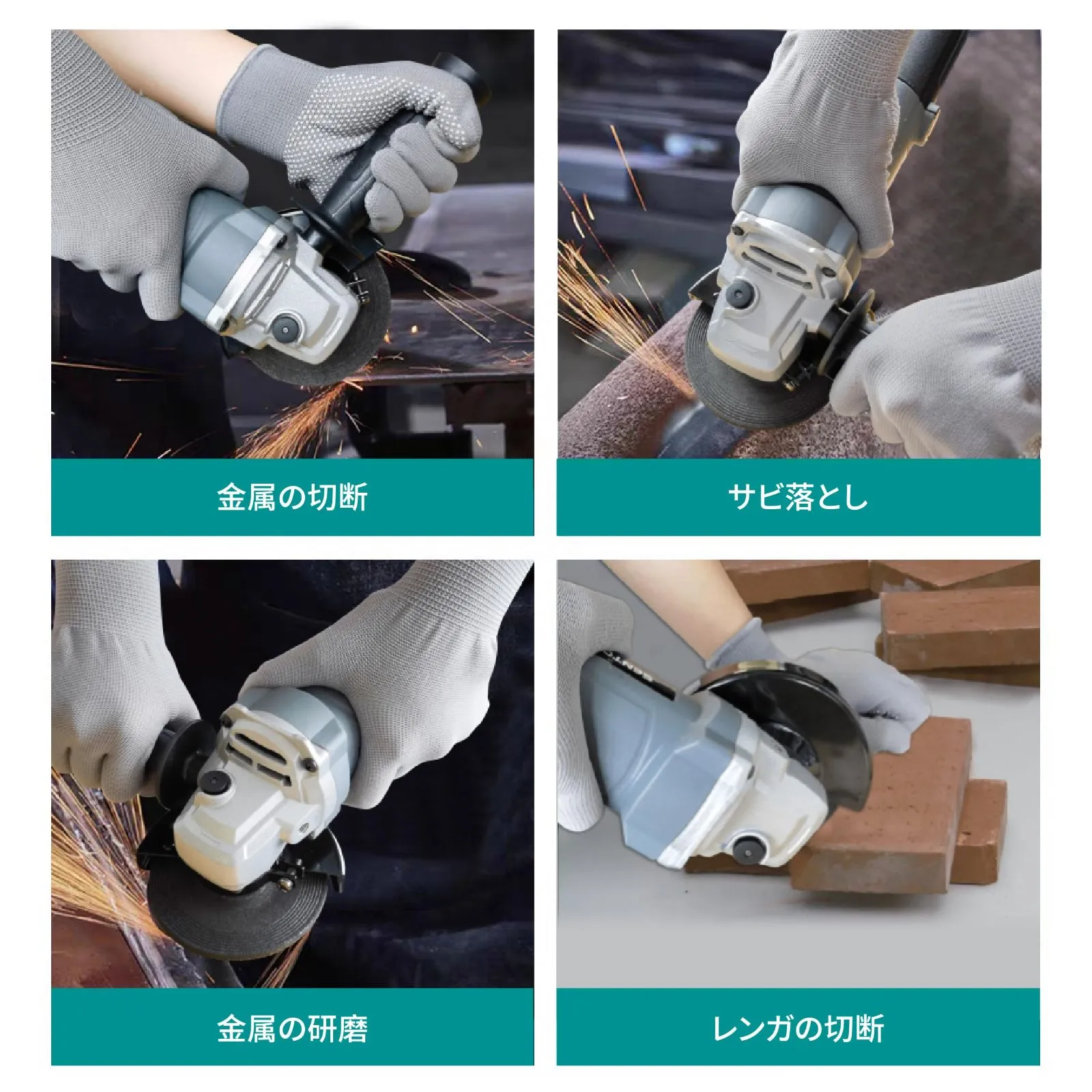 金属の切断

サビ落とし

金属の研磨

レンガの切断