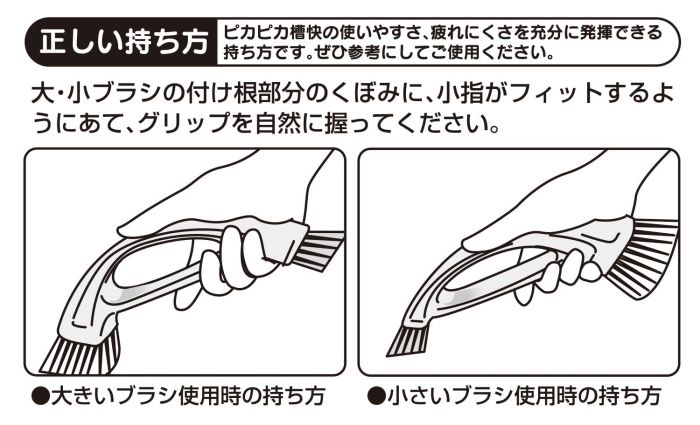 正しい持ち方

ピカピカ槽快の使いやすさ、疲れにくさを充分に発揮できる持ち方です。ぜひ参考にしてご使用ください。

大・小ブラシの付け根部分のくぼみに、小指がフィットするようにあて、グリップを自然に握ってください。

●大きいブラシ使用時の持ち方

●小さいブラシ使用時の持ち方