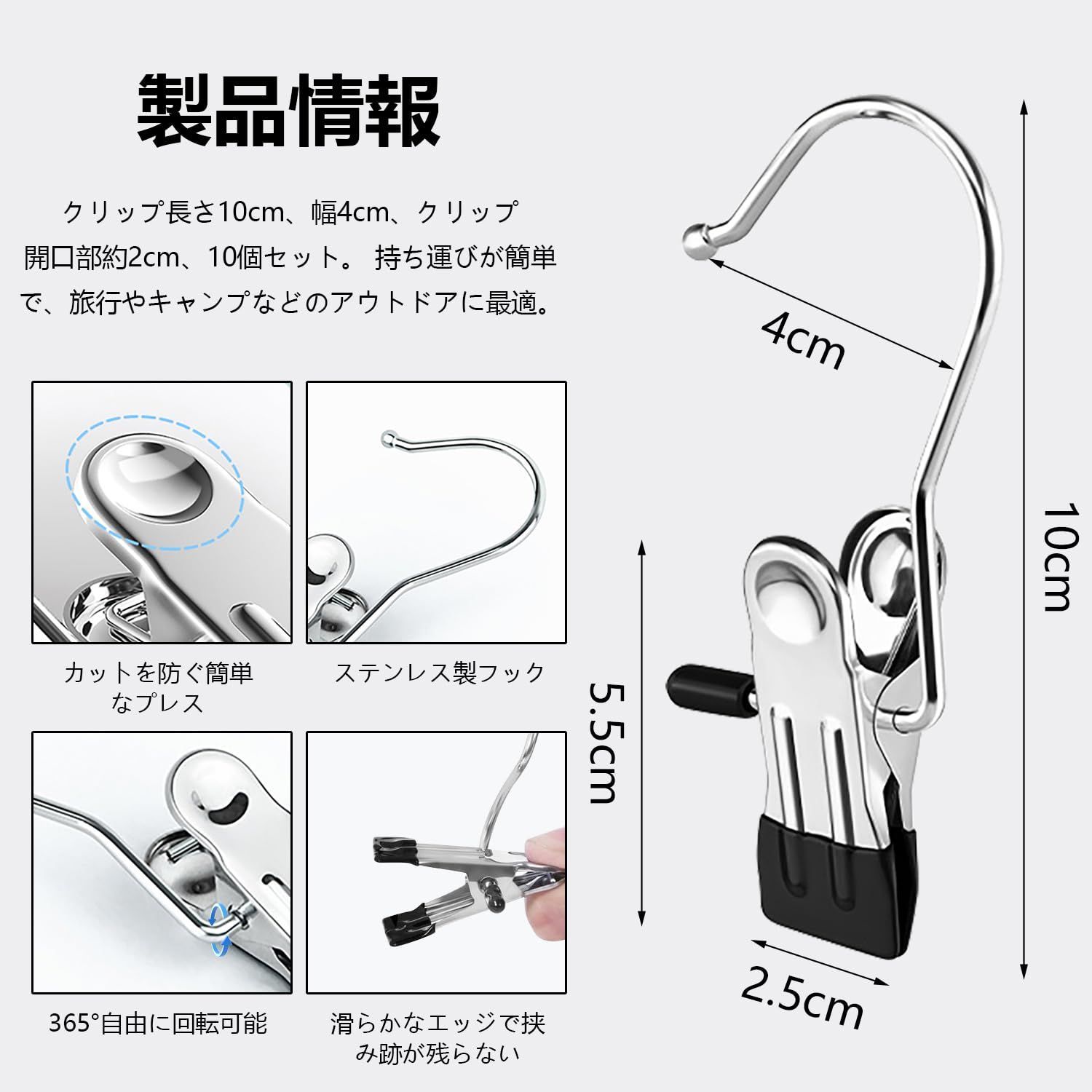 製品情報

クリップ長さ10cm、幅4cm、クリップ開口部約2cm、10個セット。 持ち運びが簡単で、旅行やキャンプなどのアウトドアに最適。

カットを防ぐ簡単なプレス

ステンレス製フック

365°自由に回転可能

滑らかなエッジで挟み跡が残らない

4cm

10cm

5.5cm

2.5cm