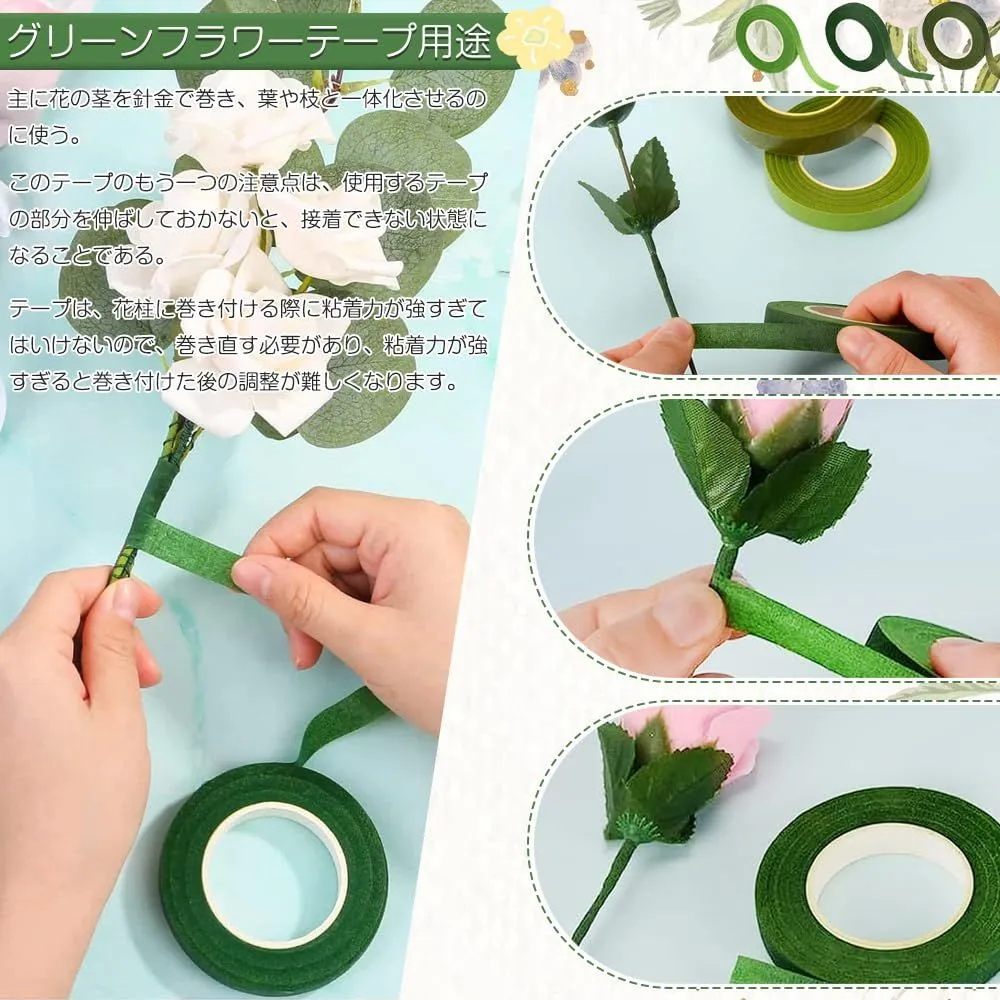 グリーンフラワーテープ用途

主に花の茎を針金で巻き、葉や枝と一体化させるのに使う。

このテープのもう一つの注意点は、使用するテープの部分を伸ばしておかないと、接着できない状態になることである。

テープは、花柱に巻き付ける際に粘着力が強すぎてはいけないので、巻き直す必要があり、粘着力が強すぎると巻き付けた後の調整が難しくなります。