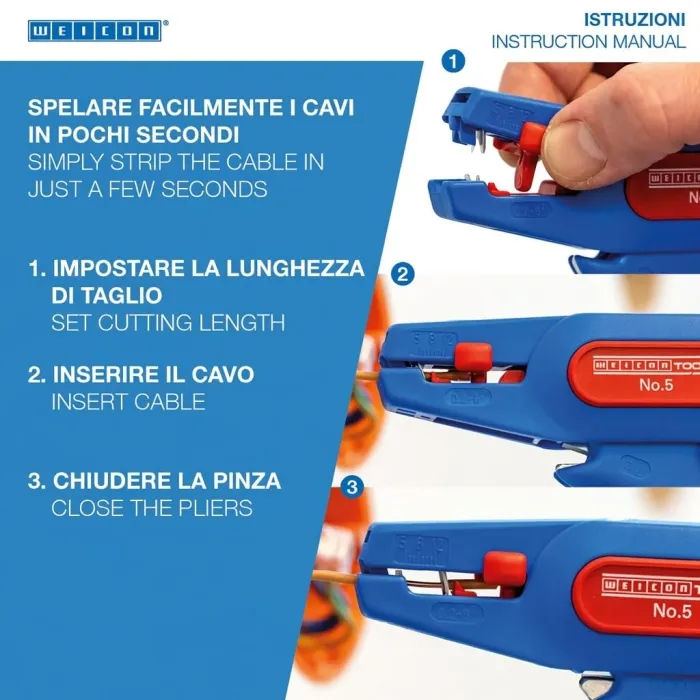 WEICON®

ISTRUZIONI
INSTRUCTION MANUAL

SPELARE FACILMENTE I CAVI IN POCHI SECONDI
SIMPLY STRIP THE CABLE IN JUST A FEW SECONDS

1. IMPOSTARE LA LUNGHEZZA DI TAGLIO
SET CUTTING LENGTH

2. INSERIRE IL CAVO
INSERT CABLE

3. CHIUDERE LA PINZA
CLOSE THE PLIERS

1

WEICON
No

2

5 8 12

WEICON TOO
No.5

3

5 8 12

WEICON T
No.5