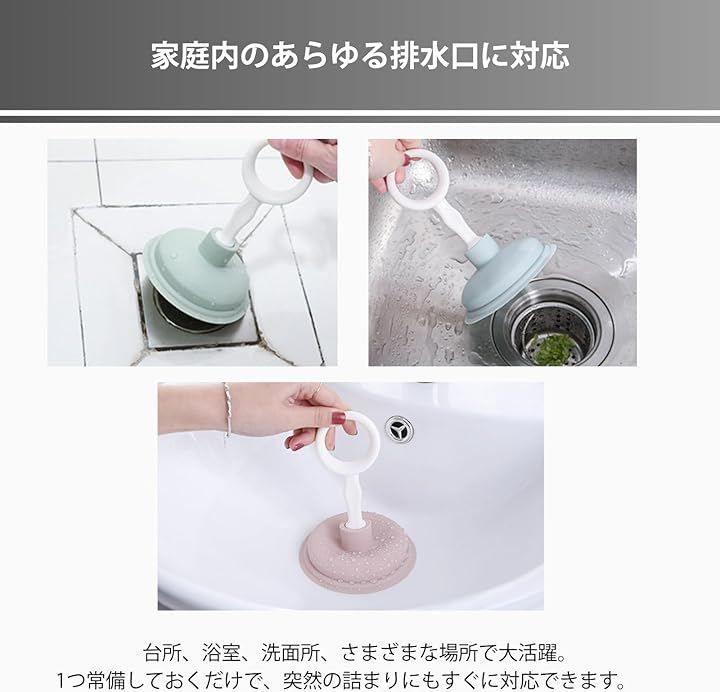 家庭内のあらゆる排水口に対応

台所、浴室、洗面所、さまざまな場所で大活躍。
1つ常備しておくだけで、突然の詰まりにもすぐに対応できます。