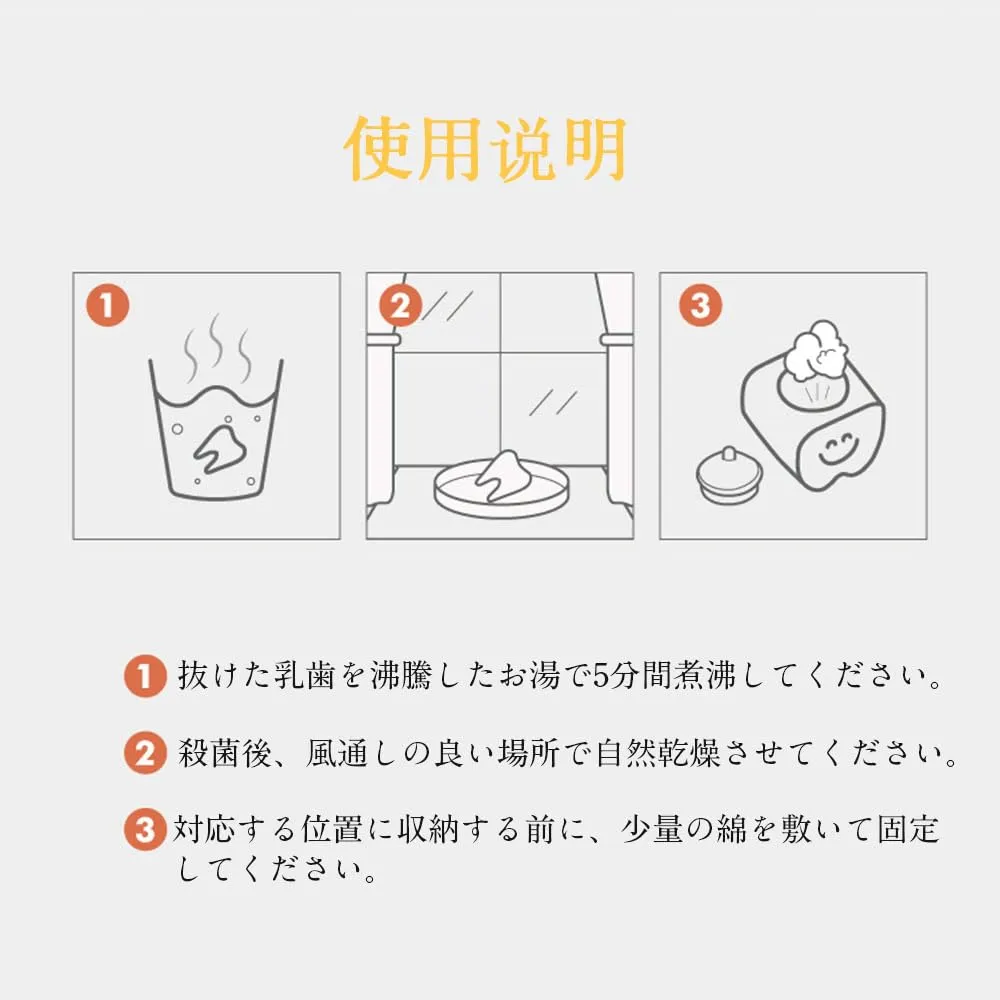 使用说明

1

2

3

1 抜けた乳歯を沸騰したお湯で5分間煮沸してください。

2 殺菌後、風通しの良い場所で自然乾燥させてください。

3 対応する位置に収納する前に、少量の綿を敷いて固定してください。