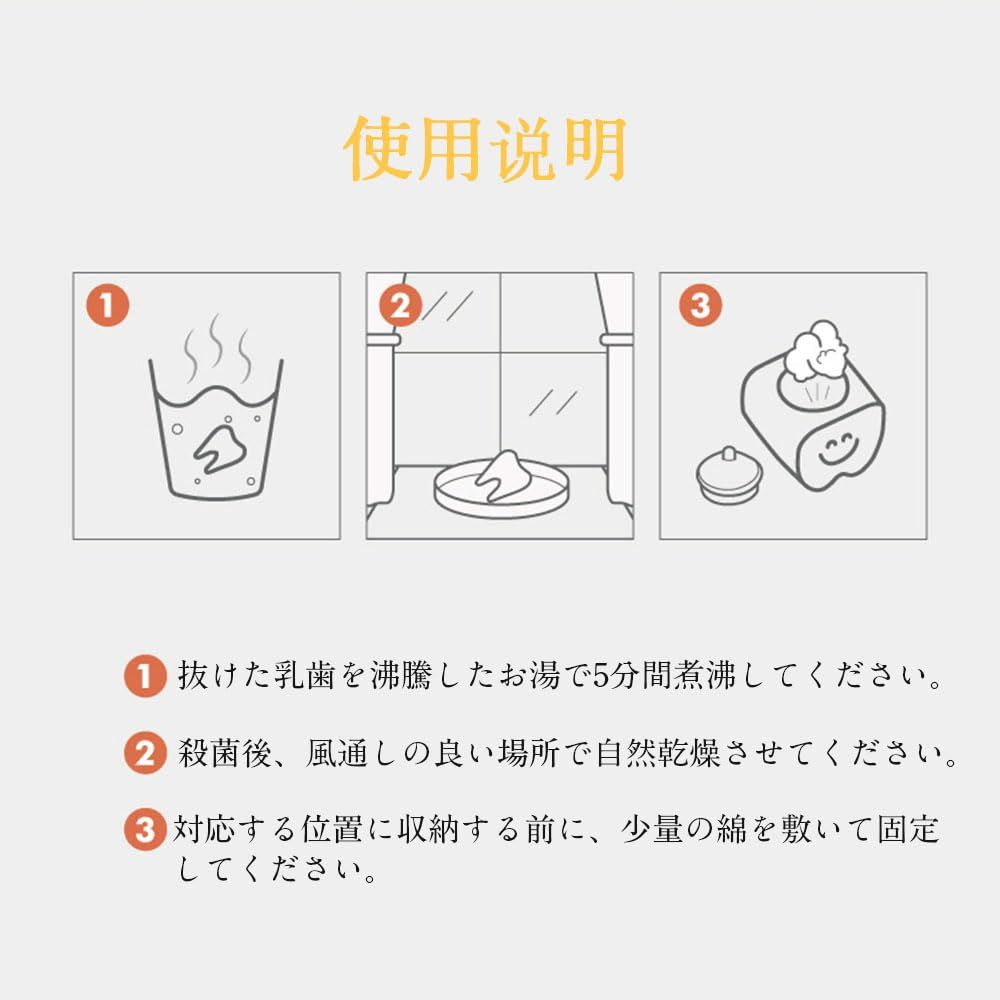 使用说明

1

2

3

1 抜けた乳歯を沸騰したお湯で5分間煮沸してください。

2 殺菌後、風通しの良い場所で自然乾燥させてください。

3 対応する位置に収納する前に、少量の綿を敷いて固定してください。