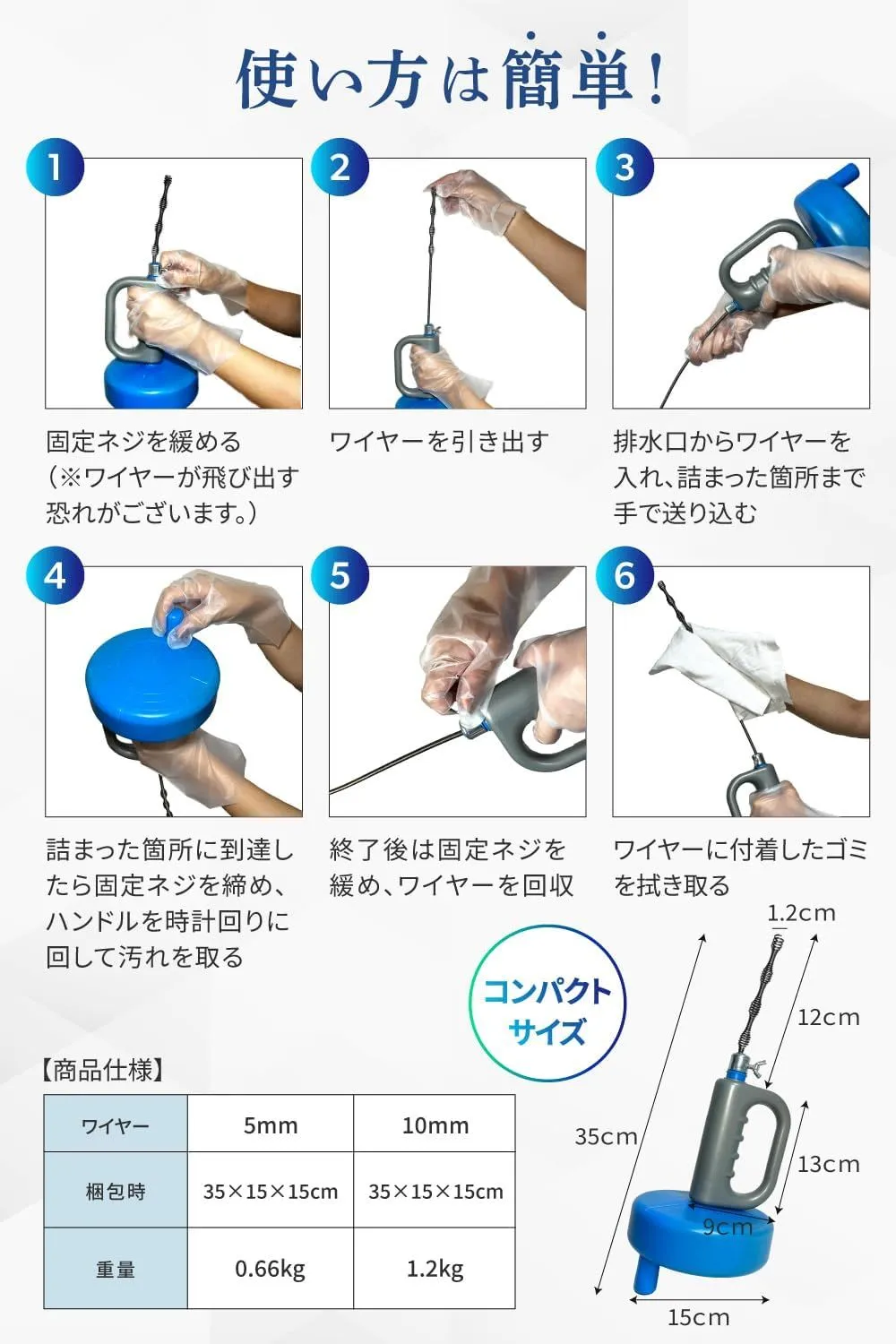 使い方は簡単!

1

固定ネジを緩める（※ワイヤーが飛び出す恐れがございます。）

2

ワイヤーを引き出す

3

排水口からワイヤーを入れ、詰まった箇所まで手で送り込む

4

詰まった箇所に到達したら固定ネジを締め、ハンドルを時計回りに回して汚れを取る

5

終了後は固定ネジを緩め、ワイヤーを回収

6

ワイヤーに付着したゴミを拭き取る

コンパクトサイズ

【商品仕様】

| ワイヤー | 5mm | 10mm |
|---|---|---|
| 梱包時 | 35×15×15cm | 35×15×15cm |
| 重量 | 0.66kg | 1.2kg |

1.2cm
12cm
35cm
13cm
9cm
15cm