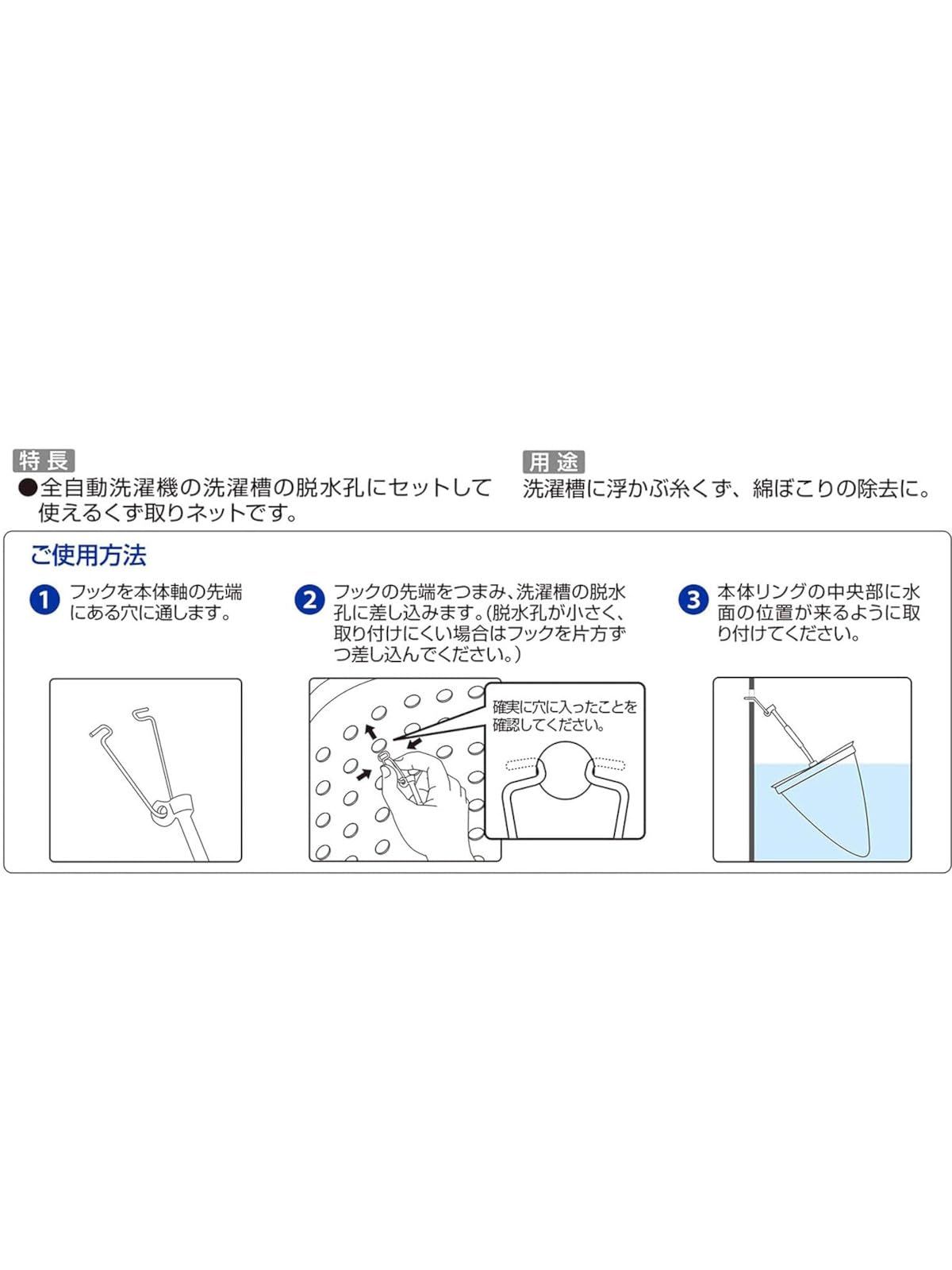 特長
●全自動洗濯機の洗濯槽の脱水孔にセットして使えるくず取りネットです。

用途
洗濯槽に浮かぶ糸くず、綿ぼこりの除去に。

ご使用方法

1 フックを本体軸の先端にある穴に通します。

2 フックの先端をつまみ、洗濯槽の脱水孔に差し込みます。(脱水孔が小さく、取り付けにくい場合はフックを片方ずつ差し込んでください。)

確実に穴に入ったことを確認してください。

3 本体リングの中央部に水面の位置が来るように取り付けてください。