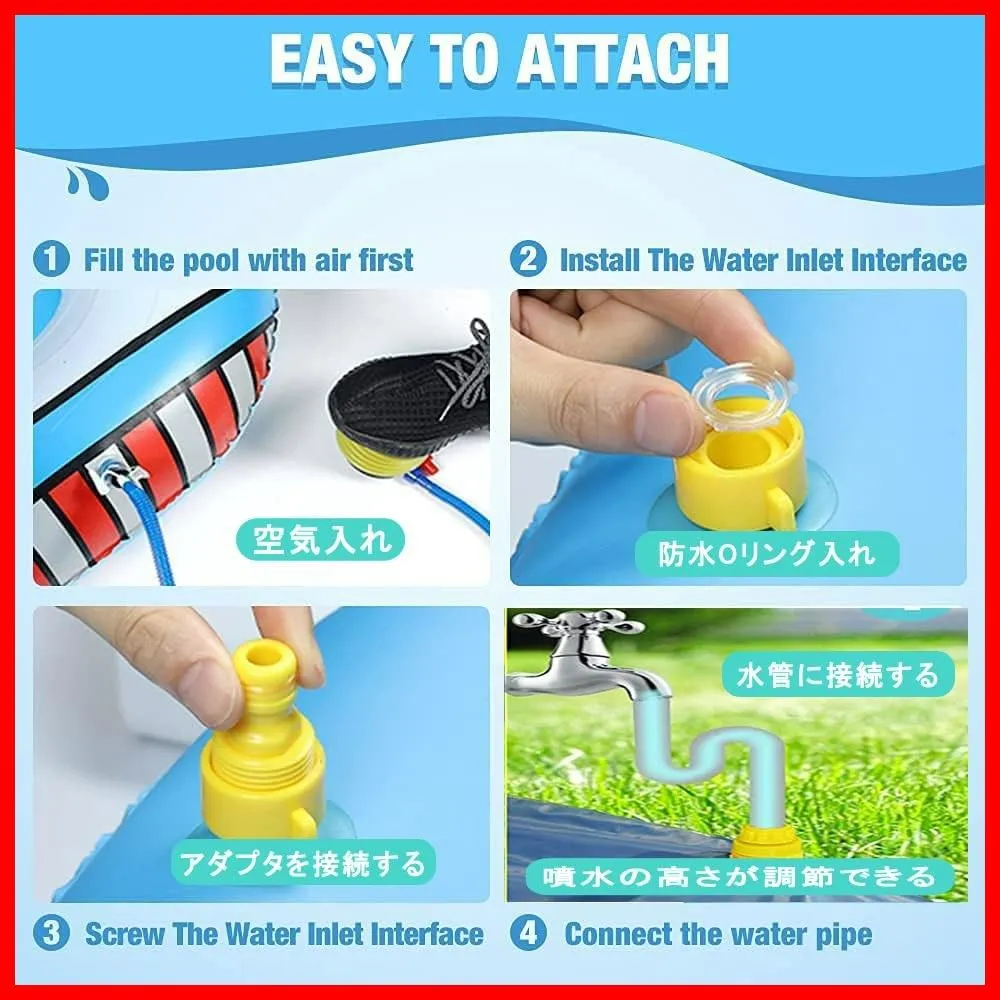 EASY TO ATTACH

1 Fill the pool with air first

空気入れ

2 Install The Water Inlet Interface

防水Oリング入れ

アダプタを接続する

3 Screw The Water Inlet Interface

水管に接続する

噴水の高さが調節できる

4 Connect the water pipe