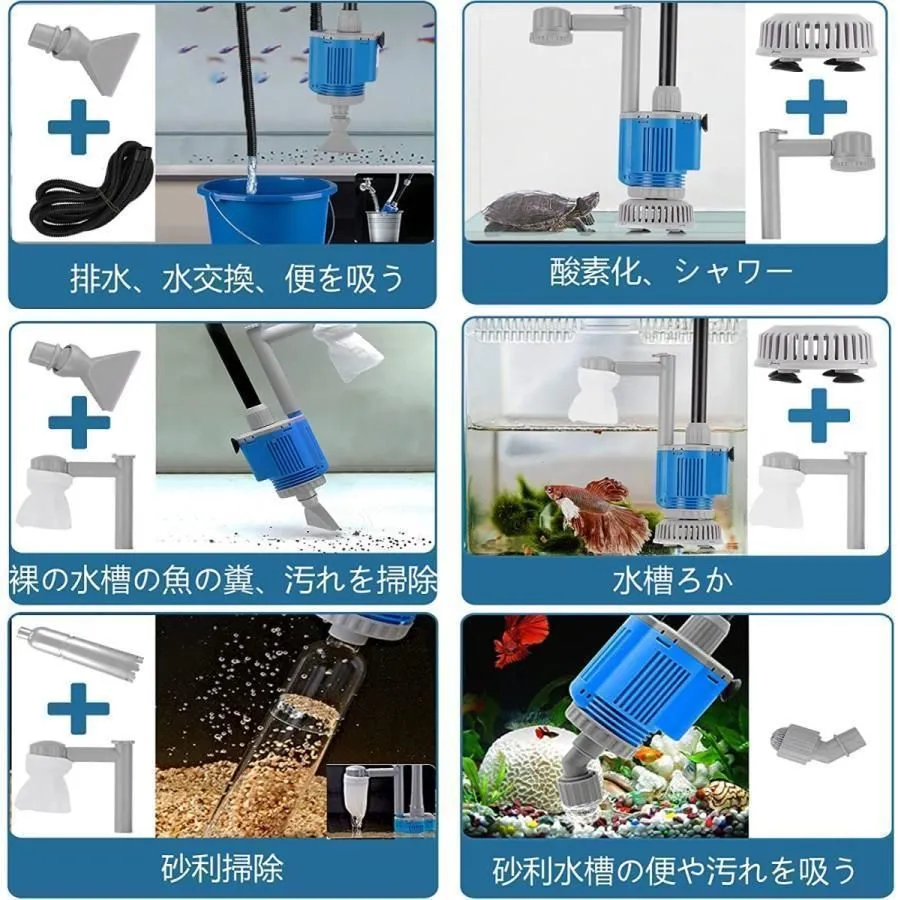 排水、水交換、便を吸う

酸素化、シャワー

裸の水槽の魚の糞、汚れを掃除

水槽ろか

砂利掃除

砂利水槽の便や汚れを吸う