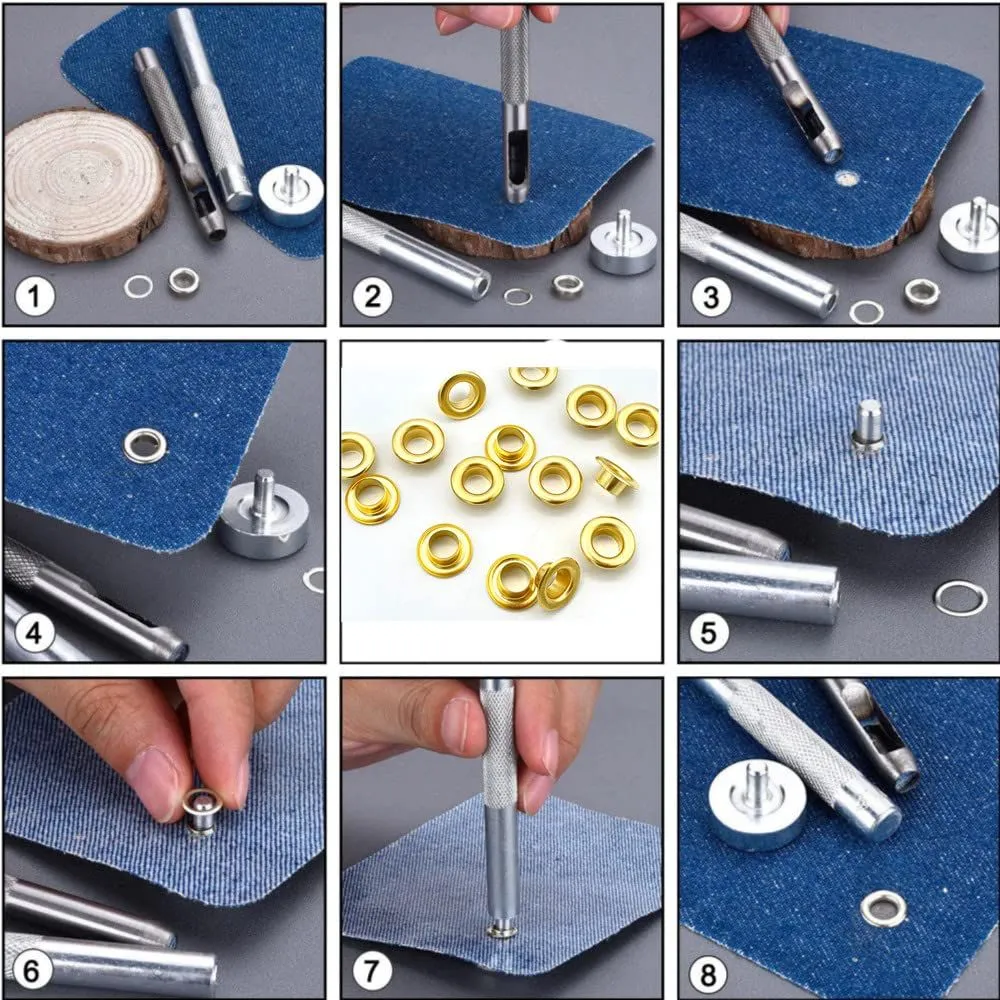 1
2
3
4
5
6
7
8