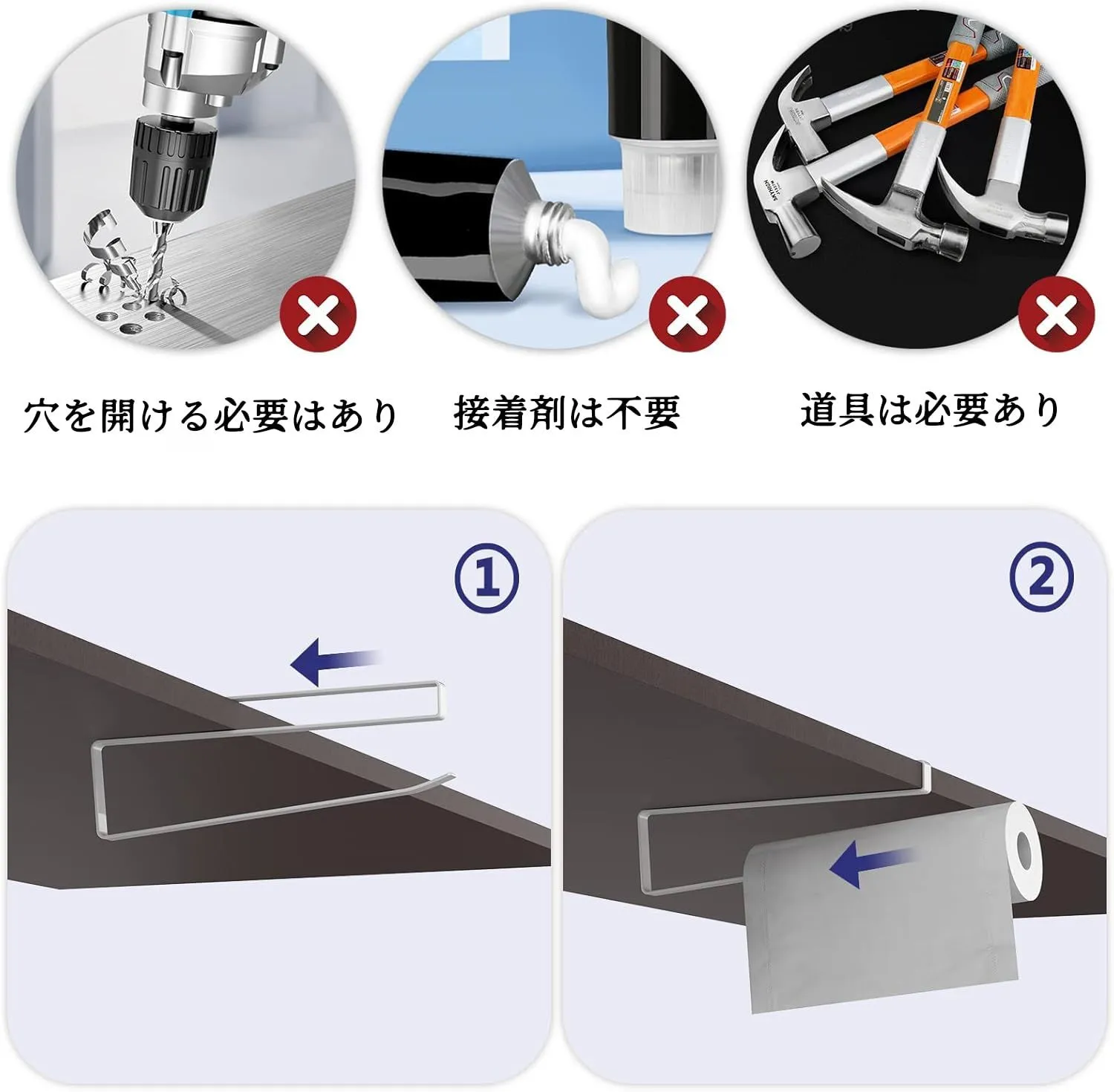 穴を開ける必要はあり

接着剤は不要

道具は必要あり

①

②