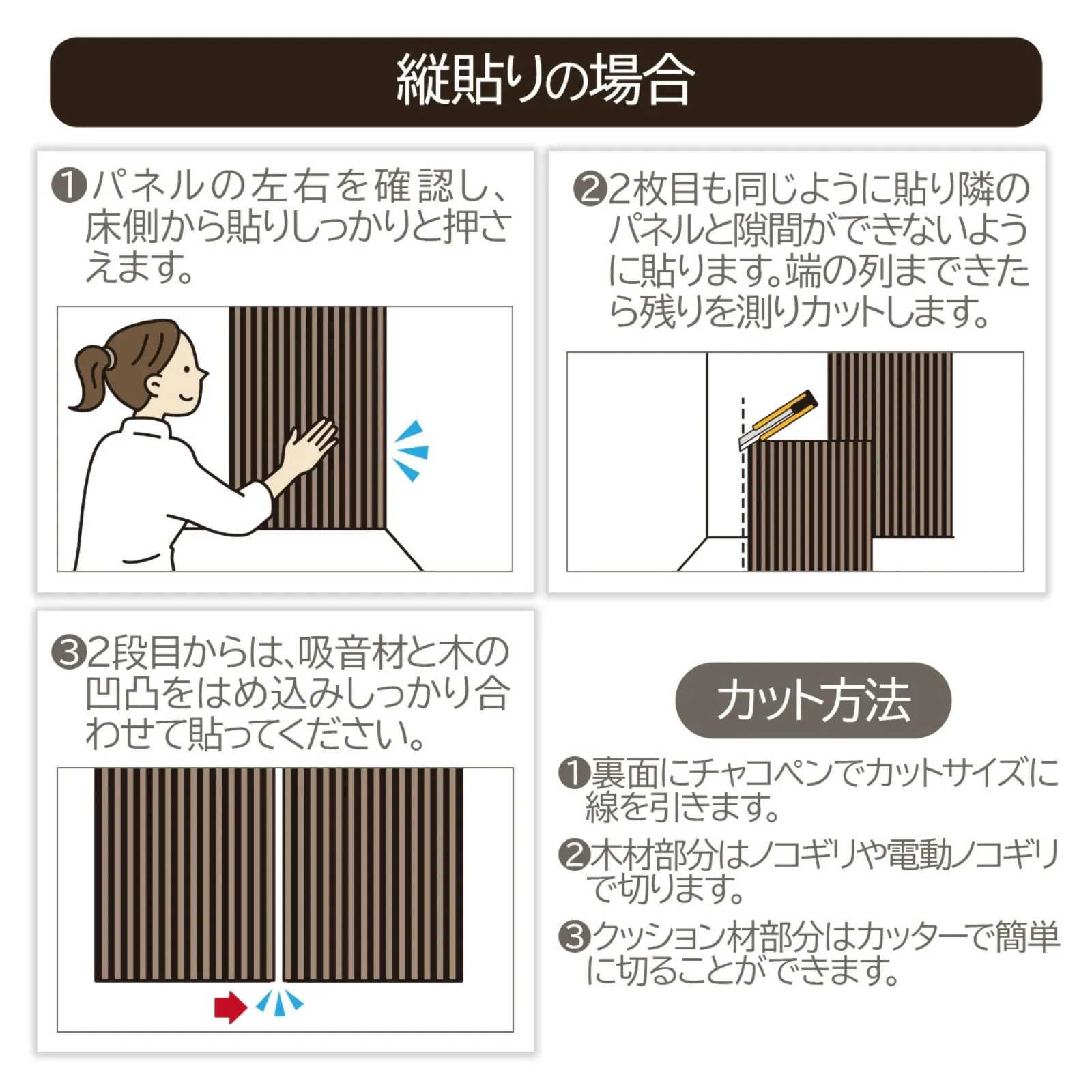 縦貼りの場合

❶パネルの左右を確認し、床側から貼りしっかりと押さえます。

❷2枚目も同じように貼り隣のパネルと隙間ができないように貼ります。端の列まできたら残りを測りカットします。

❸2段目からは、吸音材と木の凹凸をはめ込みしっかり合わせて貼ってください。

カット方法

❶裏面にチャコペンでカットサイズに線を引きます。

❷木材部分はノコギリや電動ノコギリで切ります。

❸クッション材部分はカッターで簡単に切ることができます。