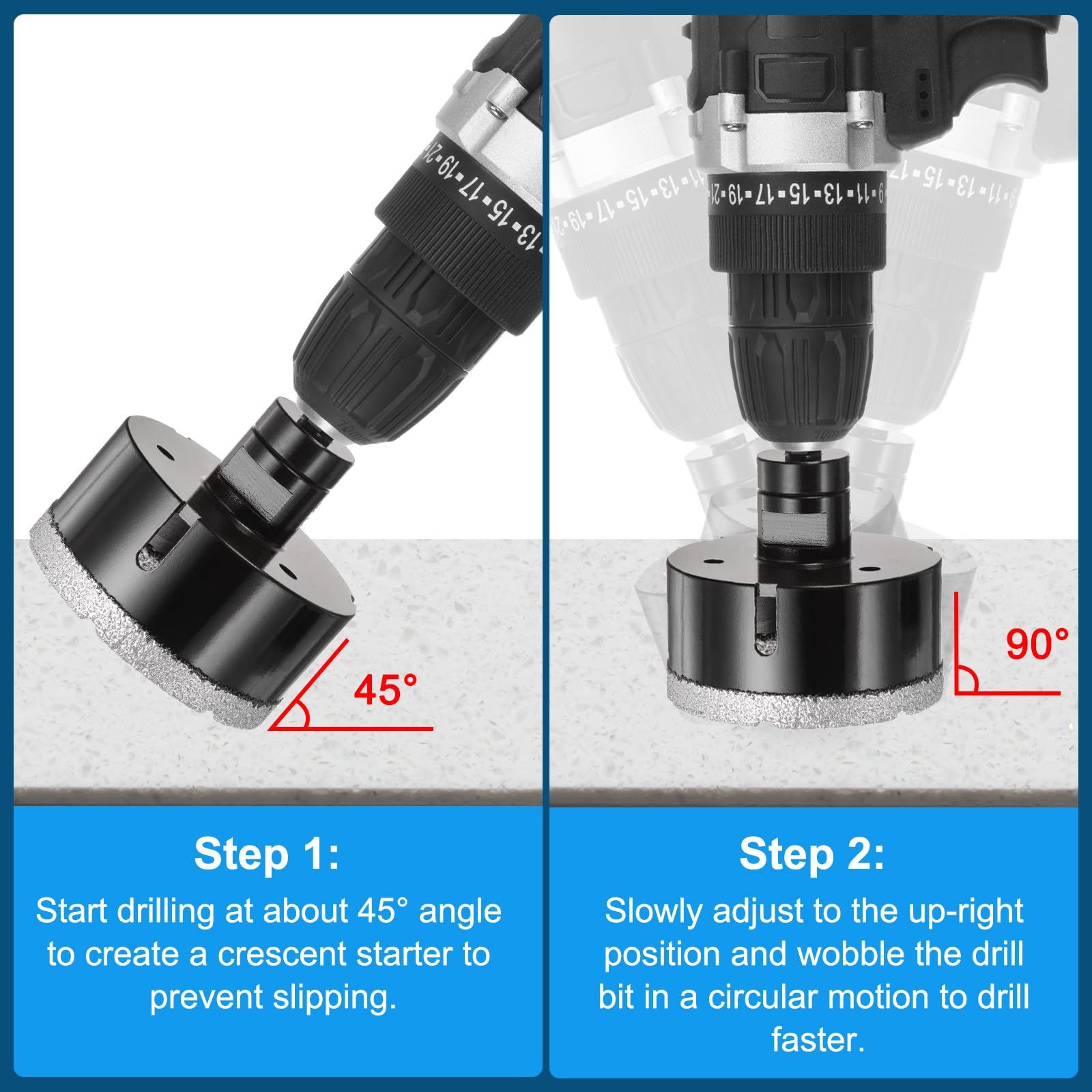 45°

Step 1:
Start drilling at about 45° angle to create a crescent starter to prevent slipping.

90°

Step 2:
Slowly adjust to the up-right position and wobble the drill bit in a circular motion to drill faster.