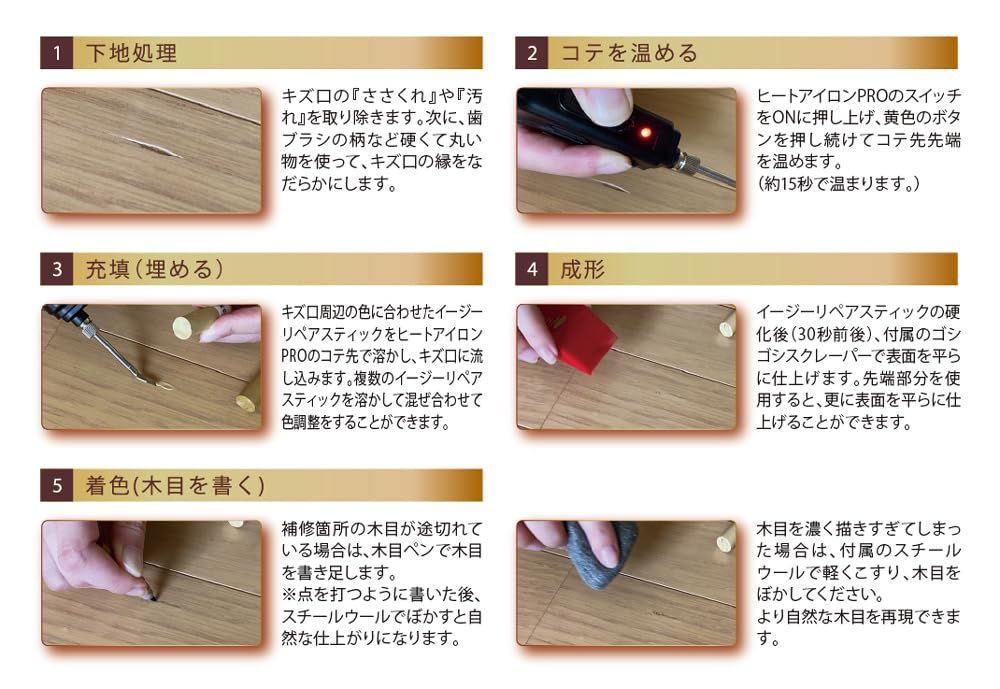 1 下地処理

キズ口の『ささくれ』や『汚れ』を取り除きます。次に、歯ブラシの柄など硬くて丸い物を使って、キズ口の縁をなだらかにします。

2 コテを温める

ヒートアイロンPROのスイッチをONに押し上げ、黄色のボタンを押し続けてコテ先先端を温めます。
（約15秒で温まります。）

3 充填（埋める）

キズ口周辺の色に合わせたイージーリペアスティックをヒートアイロンPROのコテ先で溶かし、キズ口に流し込みます。複数のイージーリペアスティックを溶かして混ぜ合わせて色調整をすることができます。

4 成形

イージーリペアスティックの硬化後（30秒前後）、付属のゴシゴシスクレーパーで表面を平らに仕上げます。先端部分を使用すると、更に表面を平らに仕上げることができます。

5 着色(木目を書く)

補修箇所の木目が途切れている場合は、木目ペンで木目を書き足します。
※点を打つように書いた後、スチールウールでぼかすと自然な仕上がりになります。

木目を濃く描きすぎてしまった場合は、付属のスチールウールで軽くこすり、木目をぼかしてください。
より自然な木目を再現できます。