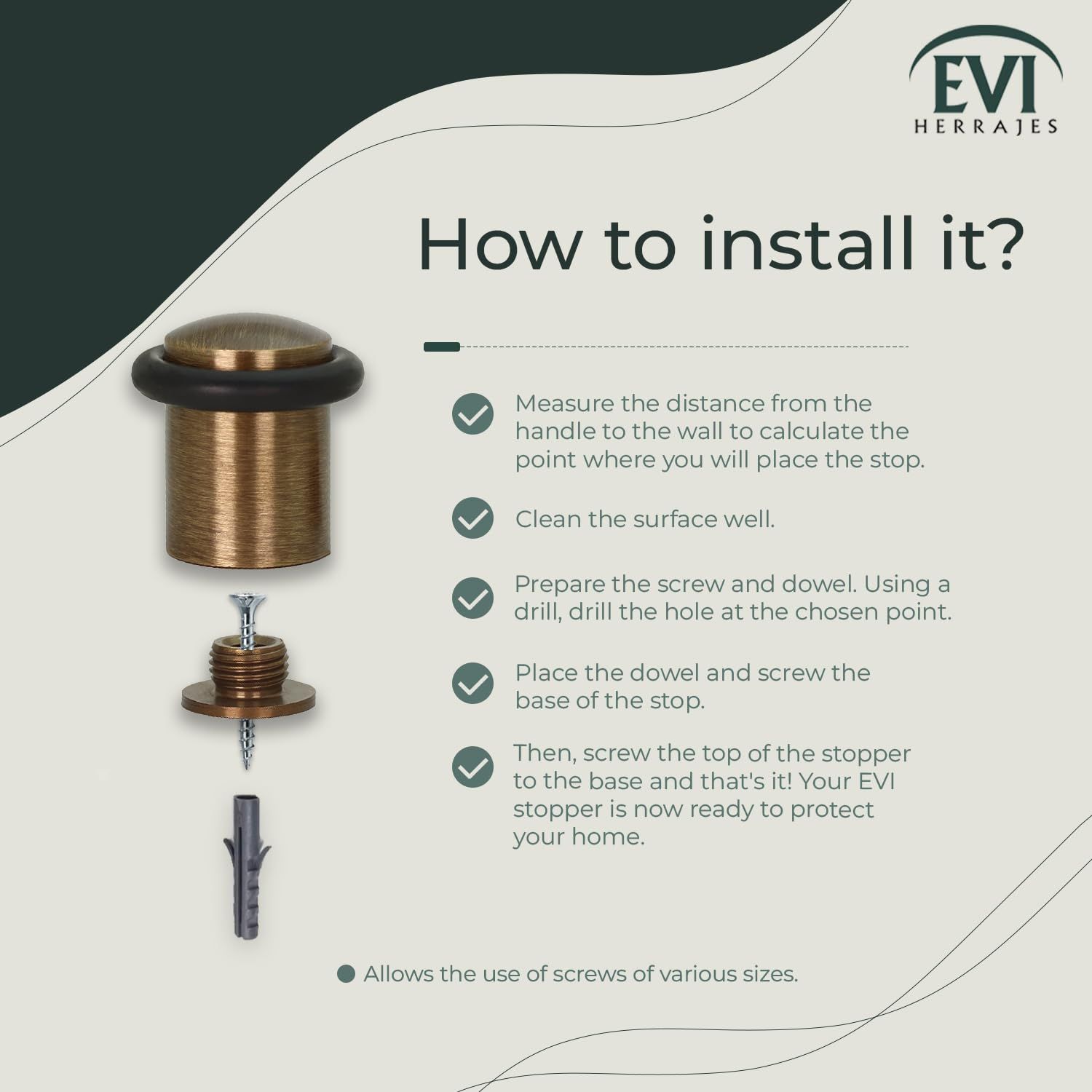 EVI
HERRAJES

How to install it?

Measure the distance from the handle to the wall to calculate the point where you will place the stop.

Clean the surface well.

Prepare the screw and dowel. Using a drill, drill the hole at the chosen point.

Place the dowel and screw the base of the stop.

Then, screw the top of the stopper to the base and that's it! Your EVI stopper is now ready to protect your home.

Allows the use of screws of various sizes.