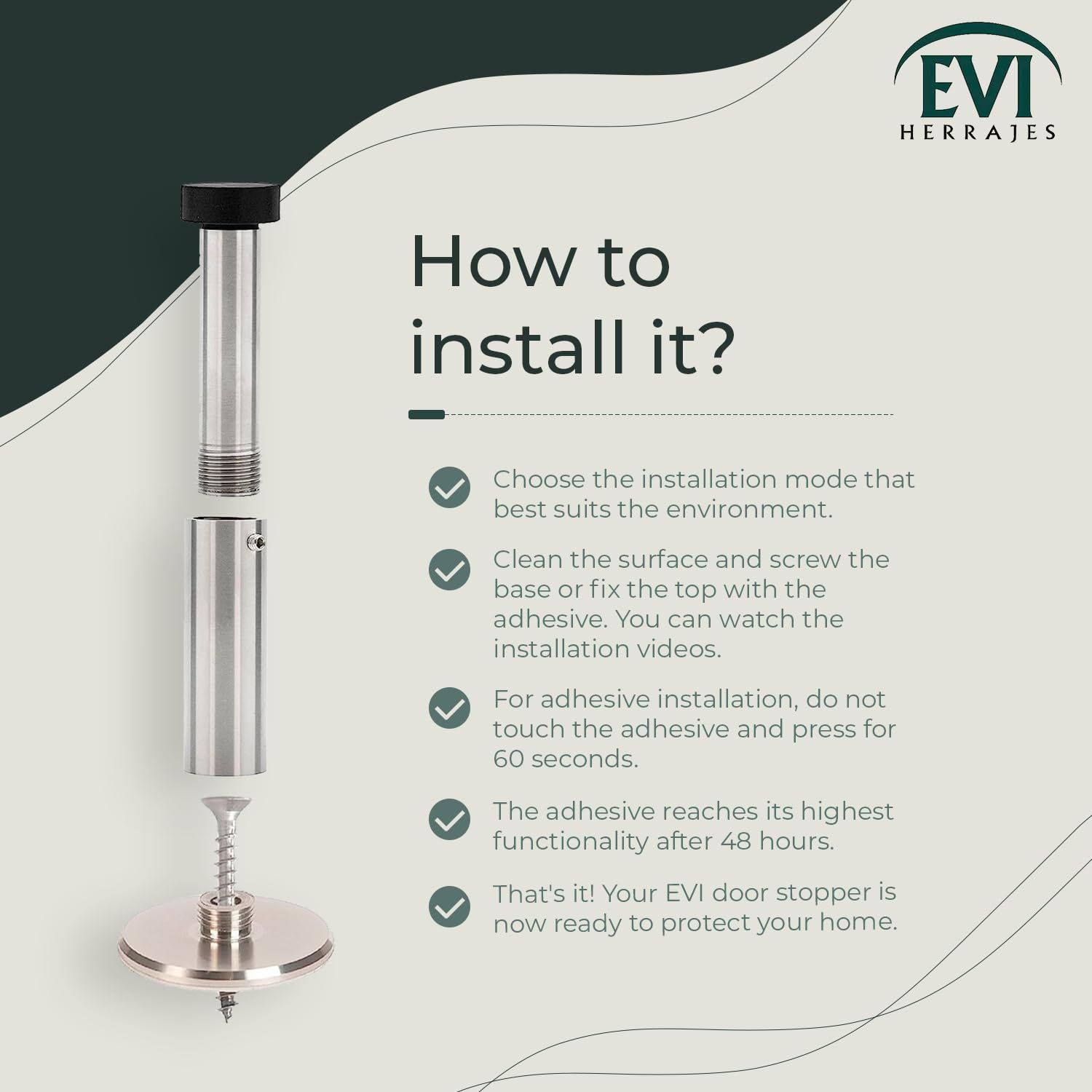 EVI
HERRAJES

How to install it?

Choose the installation mode that best suits the environment.

Clean the surface and screw the base or fix the top with the adhesive. You can watch the installation videos.

For adhesive installation, do not touch the adhesive and press for 60 seconds.

The adhesive reaches its highest functionality after 48 hours.

That's it! Your EVI door stopper is now ready to protect your home.