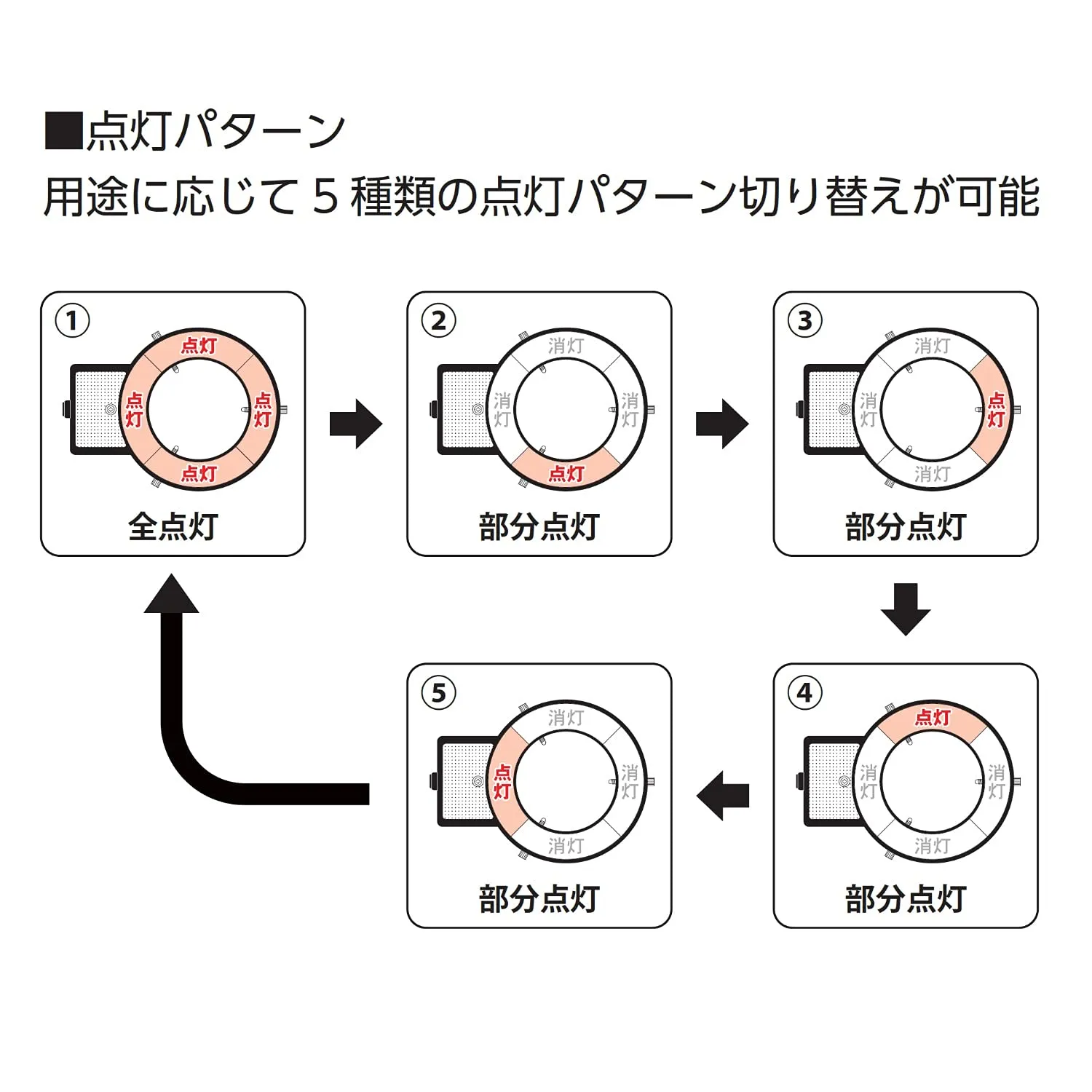 ■点灯パターン
用途に応じて 5 種類の点灯パターン切り替えが可能

①
点灯
点灯
点灯
点灯
全点灯

②
消灯
消灯
消灯
点灯
部分点灯

③
消灯
消灯
点灯
消灯
部分点灯

④
点灯
消灯
消灯
消灯
部分点灯

⑤
消灯
点灯
消灯
消灯
部分点灯