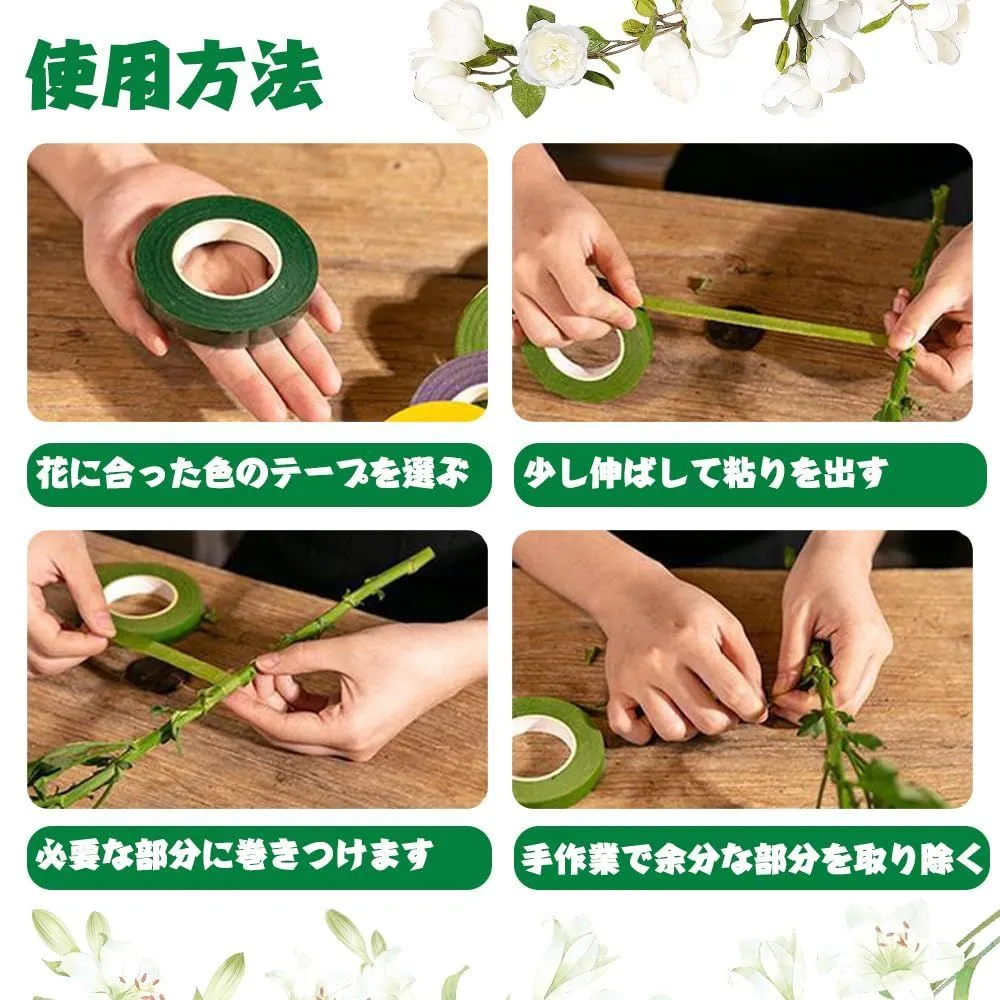 使用方法

花に合った色のテープを選ぶ

少し伸ばして粘りを出す

必要な部分に巻きつけます

手作業で余分な部分を取り除く