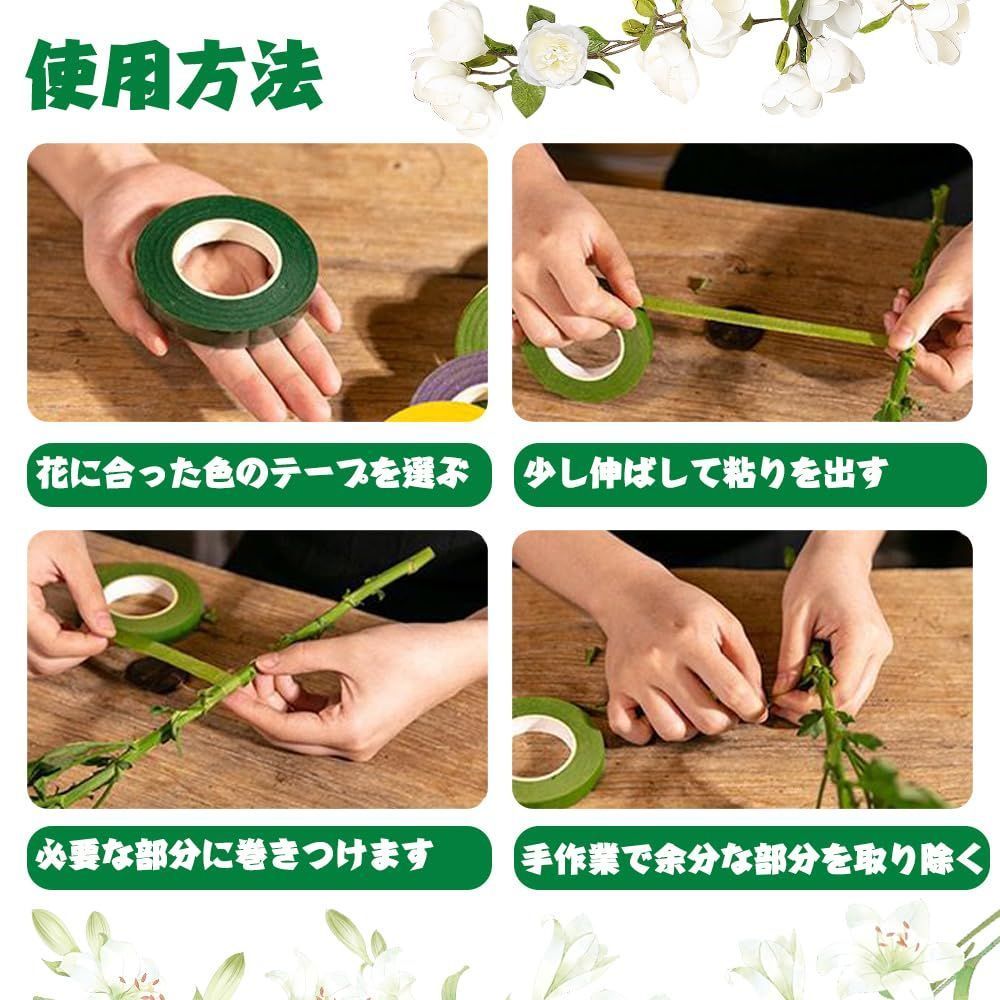 使用方法

花に合った色のテープを選ぶ

少し伸ばして粘りを出す

必要な部分に巻きつけます

手作業で余分な部分を取り除く