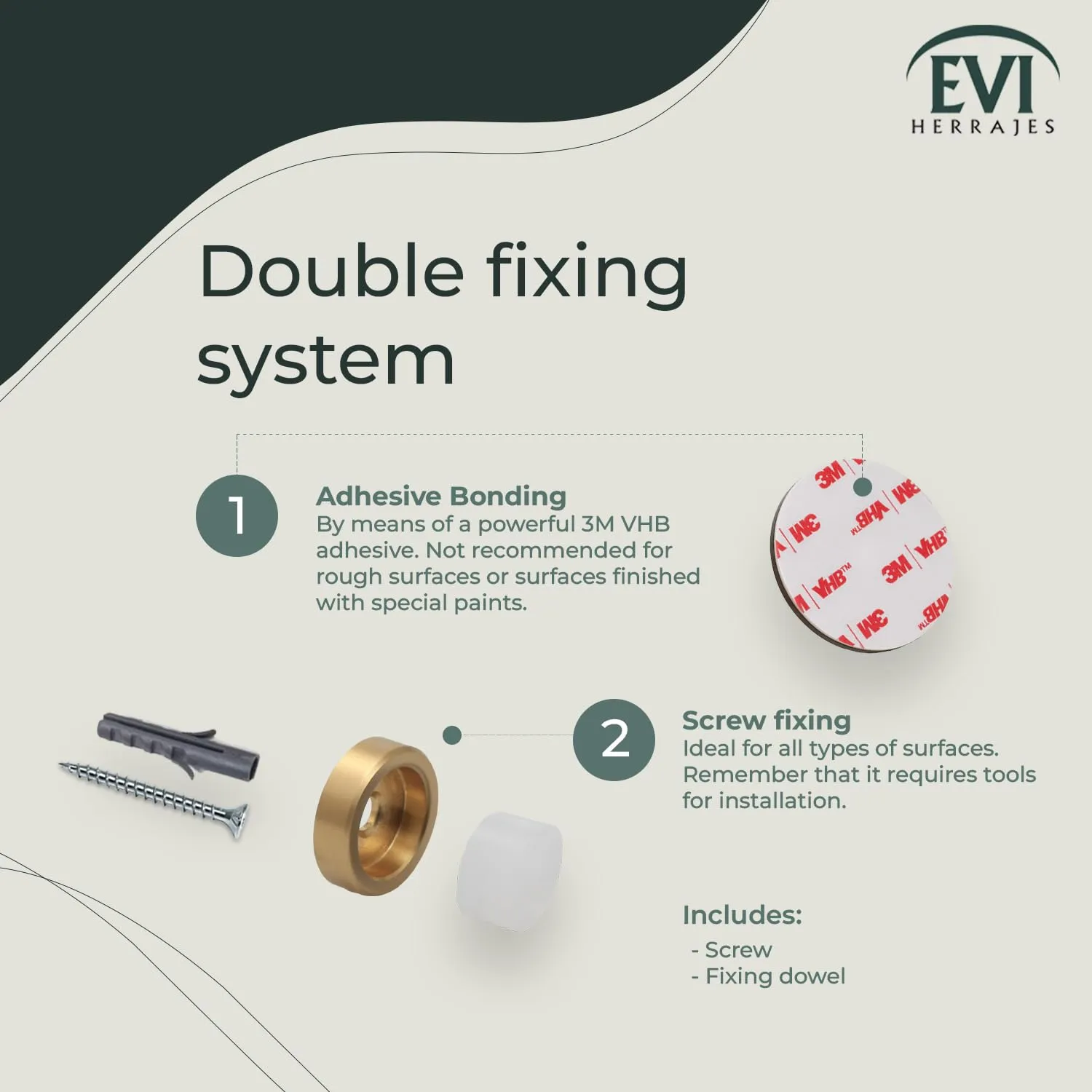 EVI
HERRAJES

Double fixing system

1

Adhesive Bonding
By means of a powerful 3M VHB adhesive. Not recommended for rough surfaces or surfaces finished with special paints.

3M VHB™ 3M VHB™ 3M VHB™ 3M VHB™

2

Screw fixing
Ideal for all types of surfaces. Remember that it requires tools for installation.

Includes:
- Screw
- Fixing dowel