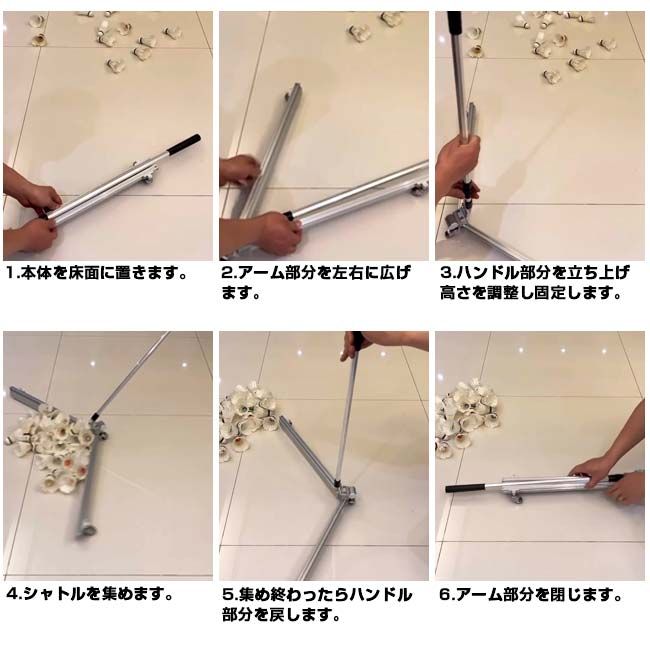 1.本体を床面に置きます。

2.アーム部分を左右に広げます。

3.ハンドル部分を立ち上げ高さを調整し固定します。

4.シャトルを集めます。

5.集め終わったらハンドル部分を戻します。

6.アーム部分を閉じます。