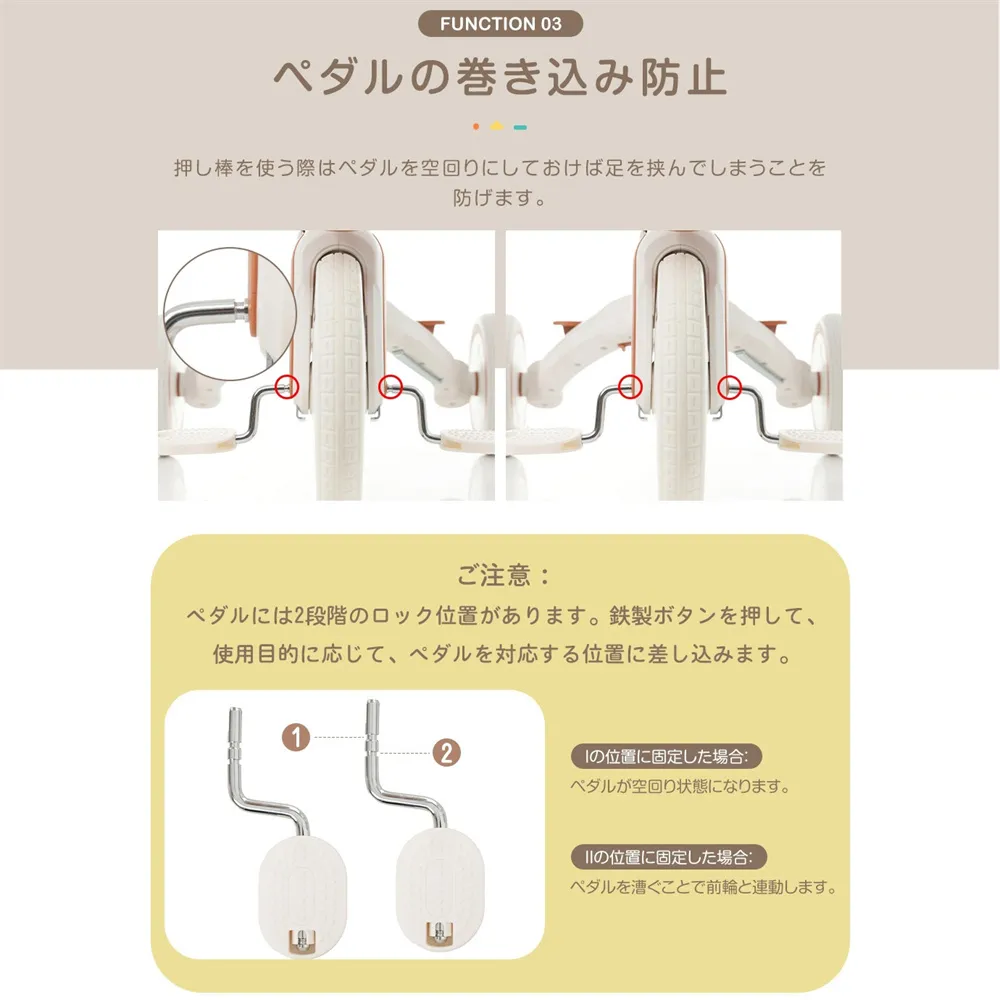 FUNCTION 03

ペダルの巻き込み防止

押し棒を使う際はペダルを空回りにしておけば足を挟んでしまうことを防げます。

ご注意：

ペダルには2段階のロック位置があります。鉄製ボタンを押して、使用目的に応じて、ペダルを対応する位置に差し込みます。

1

2

Iの位置に固定した場合:

ペダルが空回り状態になります。

IIの位置に固定した場合:

ペダルを漕ぐことで前輪と連動します。