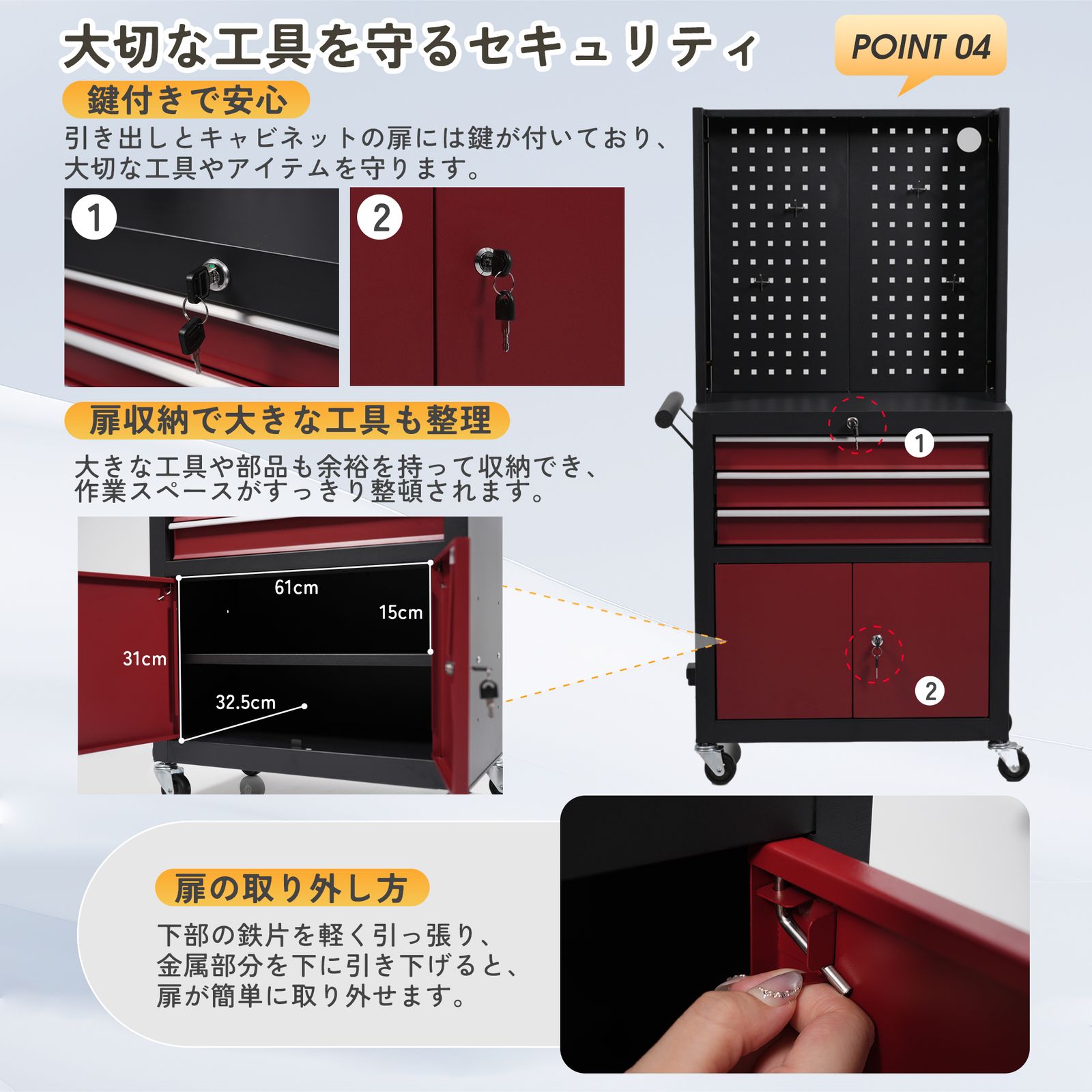 大切な工具を守るセキュリティ

POINT 04

鍵付きで安心

引き出しとキャビネットの扉には鍵が付いており、大切な工具やアイテムを守ります。

1

2

扉収納で大きな工具も整理

大きな工具や部品も余裕を持って収納でき、作業スペースがすっきり整頓されます。

61cm

15cm

31cm

32.5cm

1

2

扉の取り外し方

下部の鉄片を軽く引っ張り、金属部分を下に引き下げると、扉が簡単に取り外せます。