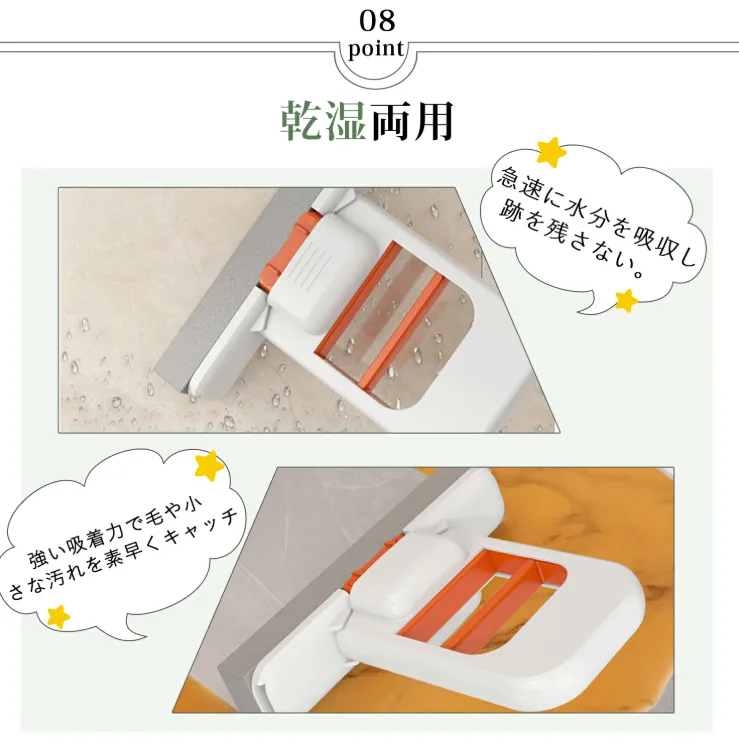 08
point

乾湿両用

急速に水分を吸収し跡を残さない。

強い吸着力で毛や小さな汚れを素早くキャッチ