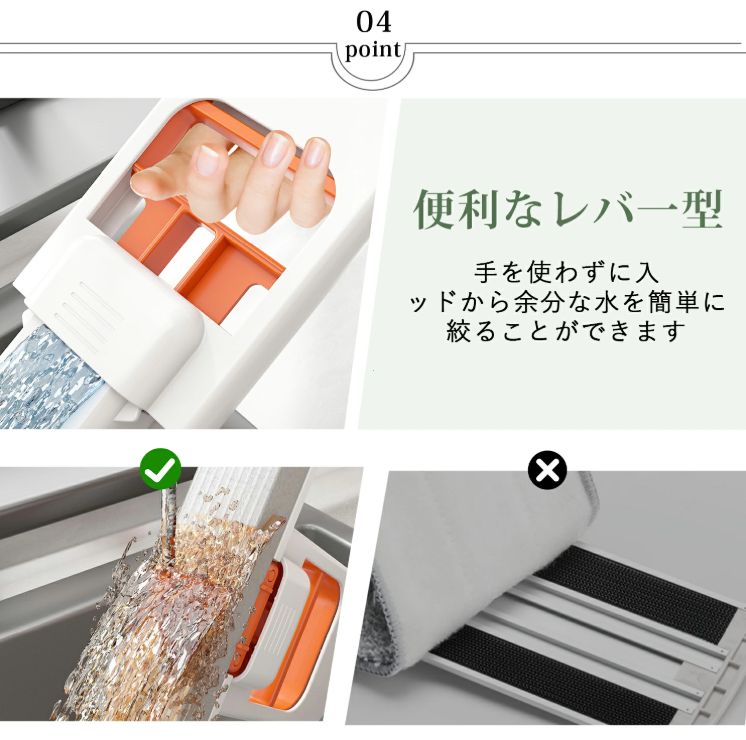 04
point

便利なレバー型

手を使わずに入
ッドから余分な水を簡単に
絞ることができます