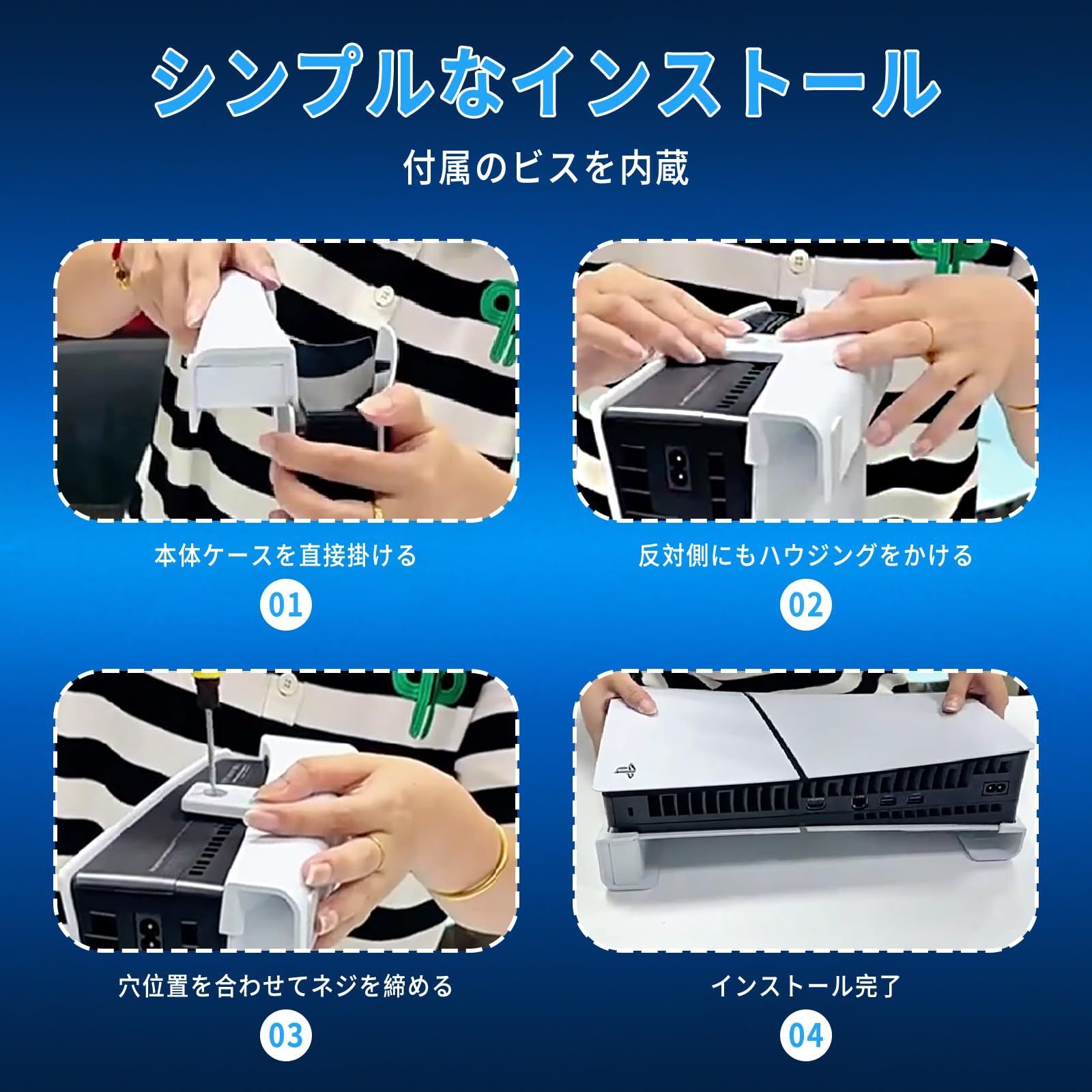 シンプルなインストール

付属のビスを内蔵

本体ケースを直接掛ける

01

反対側にもハウジングをかける

02

穴位置を合わせてネジを締める

03

インストール完了

04