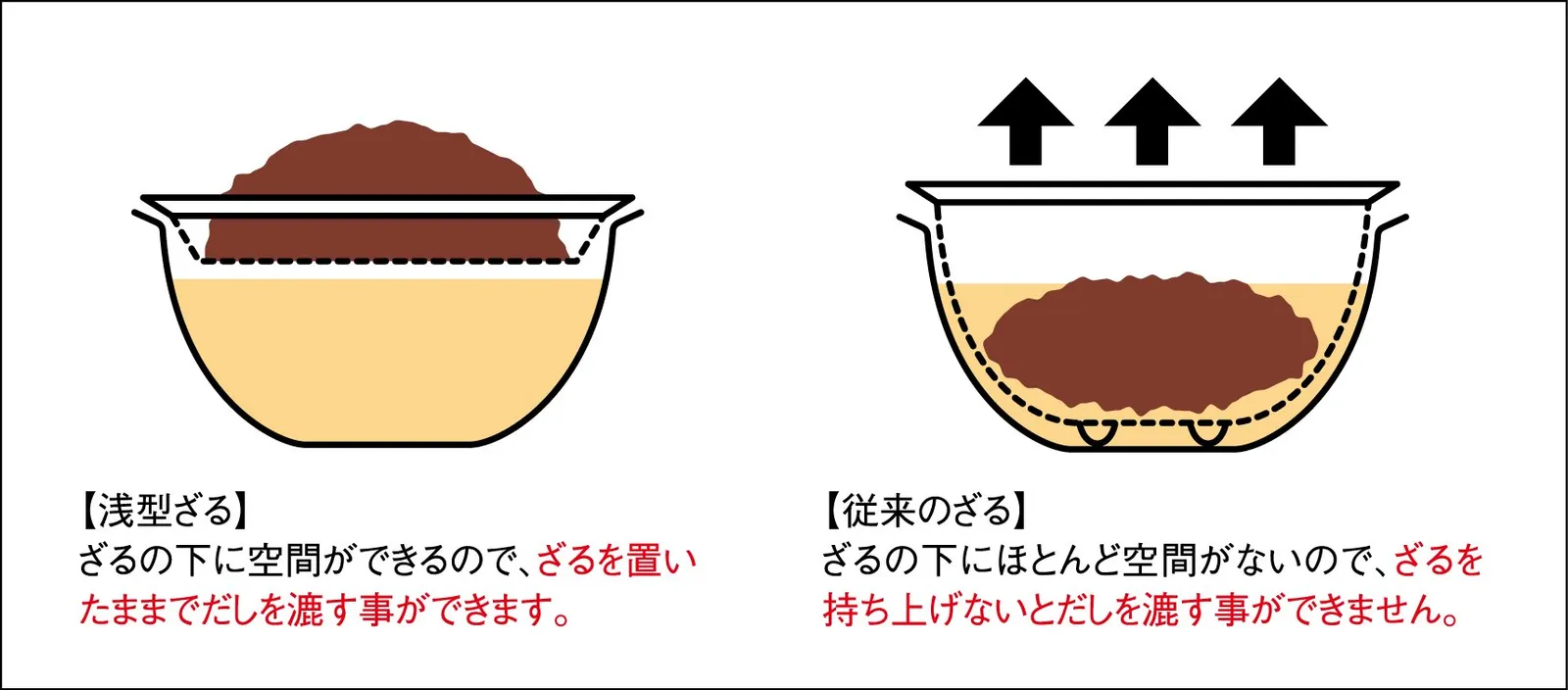 【浅型ざる】
ざるの下に空間ができるので、ざるを置いたままでだしを漉す事ができます。

【従来のざる】
ざるの下にほとんど空間がないので、ざるを持ち上げないとだしを漉す事ができません。