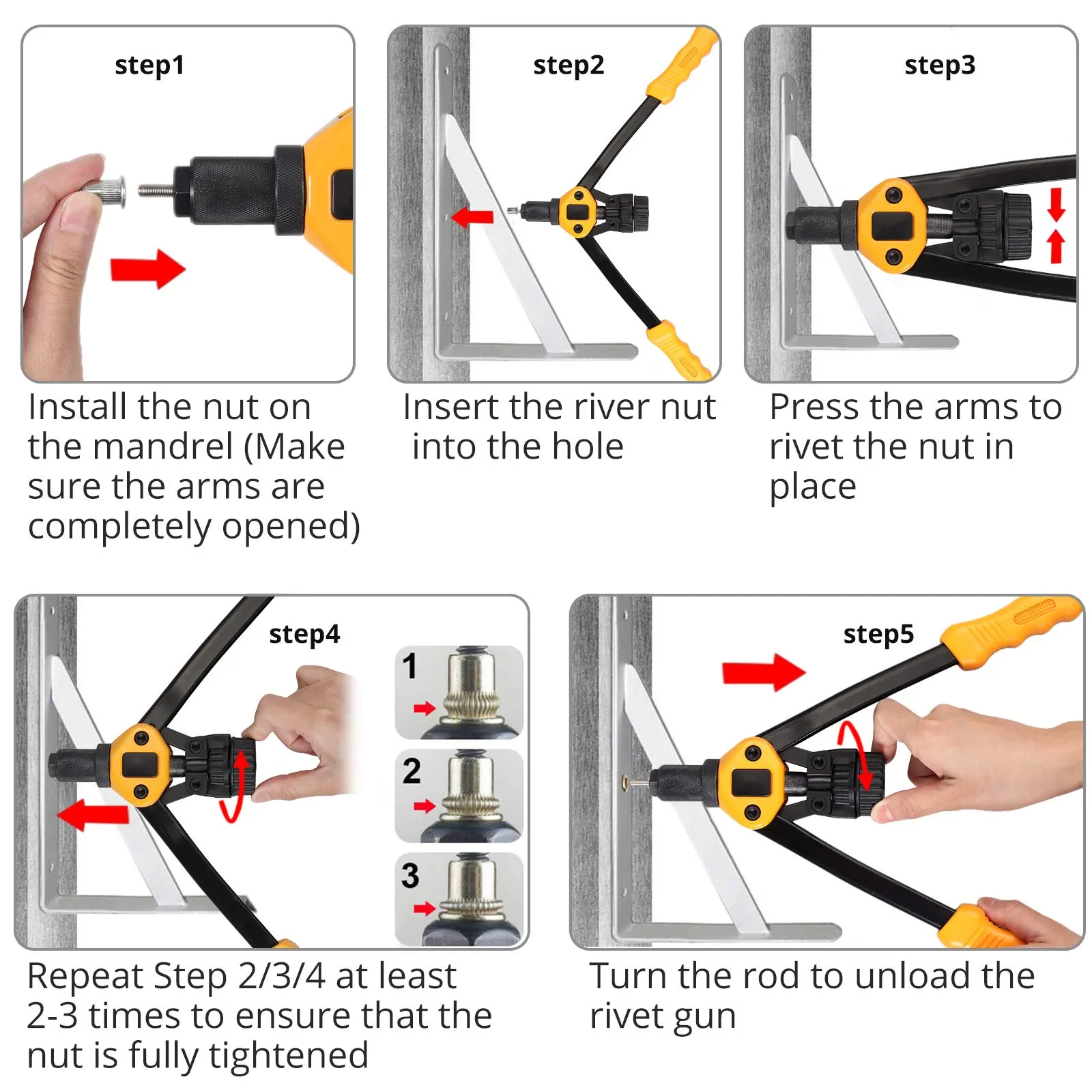 step1

Install the nut on the mandrel (Make sure the arms are completely opened)

step2

Insert the river nut into the hole

step3

Press the arms to rivet the nut in place

step4

1

2

3

Repeat Step 2/3/4 at least 2-3 times to ensure that the nut is fully tightened

step5

Turn the rod to unload the rivet gun