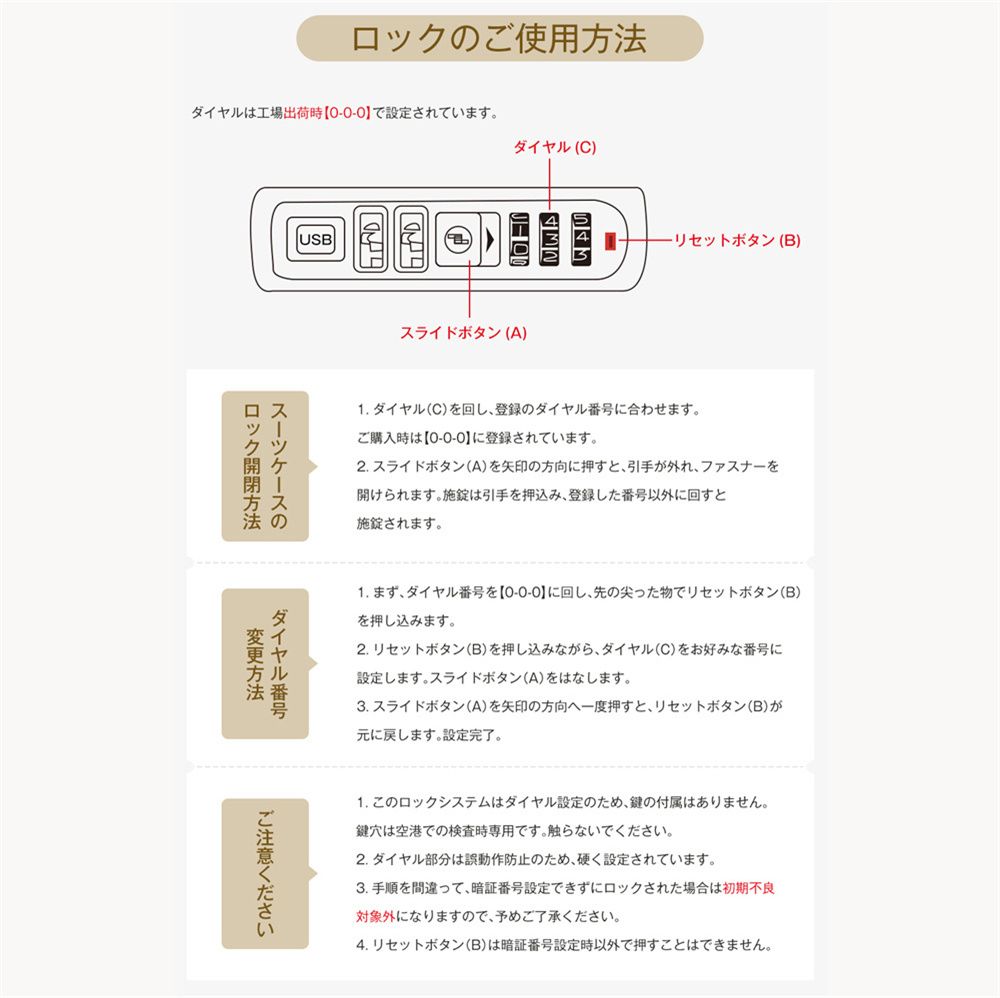 ロックのご使用方法

ダイヤルは工場出荷時【0-0-0】で設定されています。

ダイヤル (C)

USB

リセットボタン (B)

スライドボタン (A)

スーツケースのロック開閉方法

1. ダイヤル(C)を回し、登録のダイヤル番号に合わせます。
ご購入時は【0-0-0】に登録されています。
2. スライドボタン(A)を矢印の方向に押すと、引手が外れ、ファスナーを開けられます。施錠は引手を押込み、登録した番号以外に回すと施錠されます。

ダイヤル番号変更方法

1. まず、ダイヤル番号を【0-0-0】に回し、先の尖った物でリセットボタン(B)を押し込みます。
2. リセットボタン(B)を押し込みながら、ダイヤル(C)をお好みな番号に設定します。スライドボタン(A)をはなします。
3. スライドボタン(A)を矢印の方向へ一度押すと、リセットボタン(B)が元に戻します。設定完了。

ご注意ください

1. このロックシステムはダイヤル設定のため、鍵の付属はありません。
鍵穴は空港での検査時専用です。触らないでください。
2. ダイヤル部分は誤動作防止のため、硬く設定されています。
3. 手順を間違って、暗証番号設定できずにロックされた場合は初期不良対象外になりますので、予めご了承ください。
4. リセットボタン(B)は暗証番号設定時以外で押すことはできません。