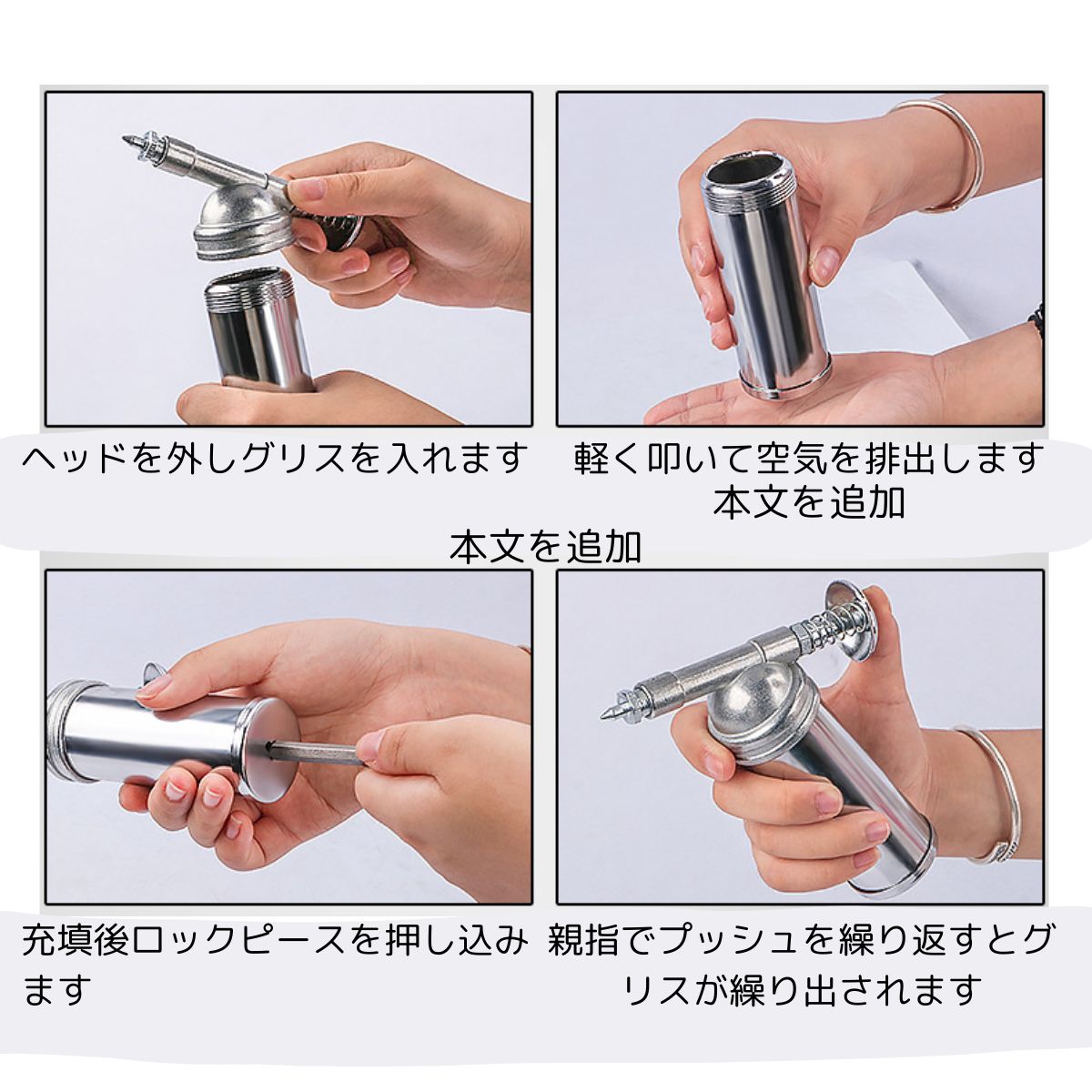 ヘッドを外しグリスを入れます

軽く叩いて空気を排出します
本文を追加

本文を追加

充填後ロックピースを押し込みます

親指でプッシュを繰り返すとグリスが繰り出されます