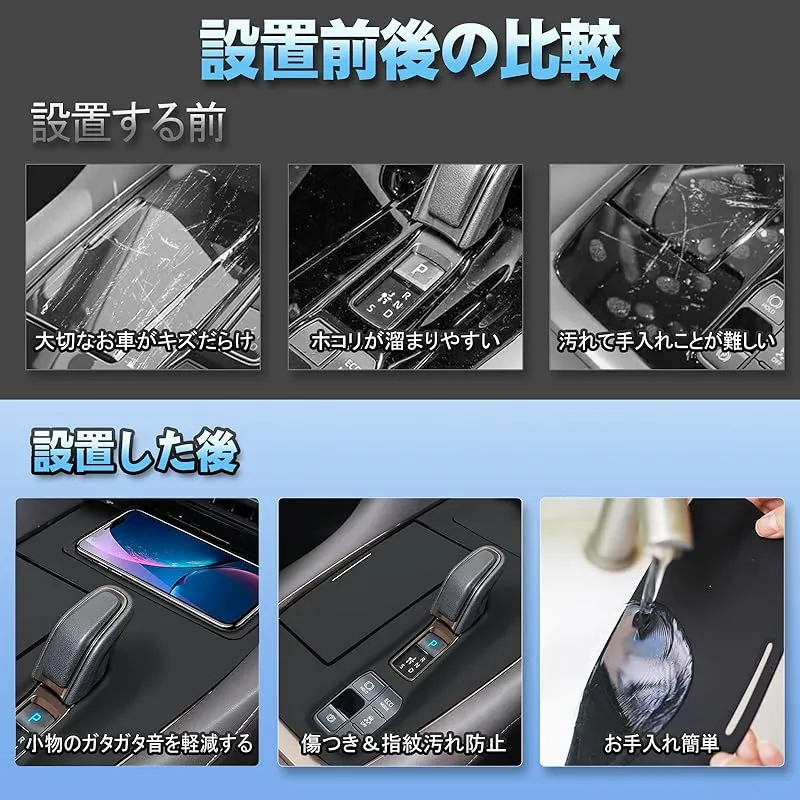 設置前後の比較

設置する前

大切なお車がキズだらけ

P R N D S

ホコリが溜まりやすい

汚れて手入れことが難しい

設置した後

P

小物のガタガタ音を軽減する

P R N D S

傷つき＆指紋汚れ防止

お手入れ簡単