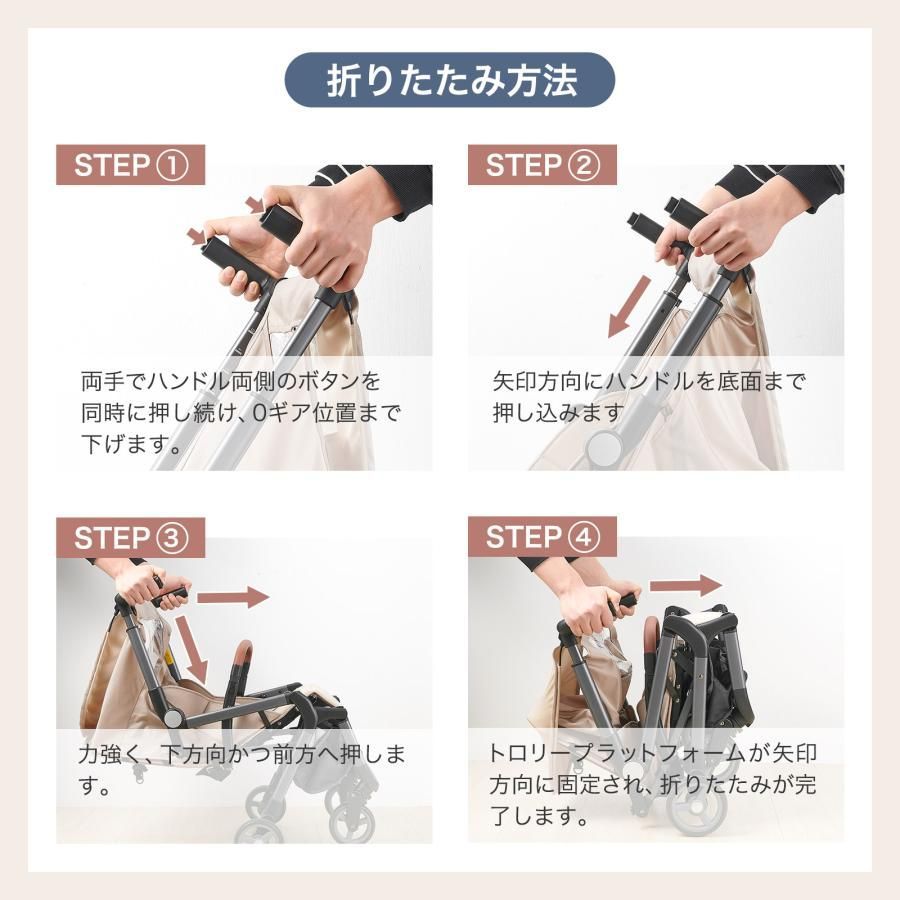 折りたたみ方法

STEP ①

両手でハンドル両側のボタンを同時に押し続け、0ギア位置まで下げます。

STEP ②

矢印方向にハンドルを底面まで押し込みます

STEP ③

力強く、下方向かつ前方へ押します。

STEP ④

トロリープラットフォームが矢印方向に固定され、折りたたみが完了します。