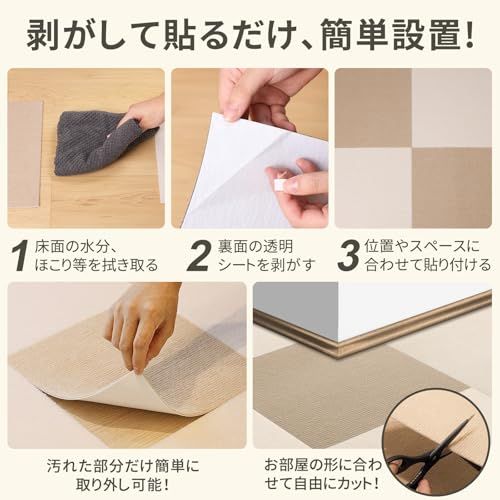 剥がして貼るだけ、簡単設置!

1 床面の水分、ほこり等を拭き取る

2 裏面の透明シートを剥がす

3 位置やスペースに合わせて貼り付ける

汚れた部分だけ簡単に取り外し可能!

お部屋の形に合わせて自由にカット!