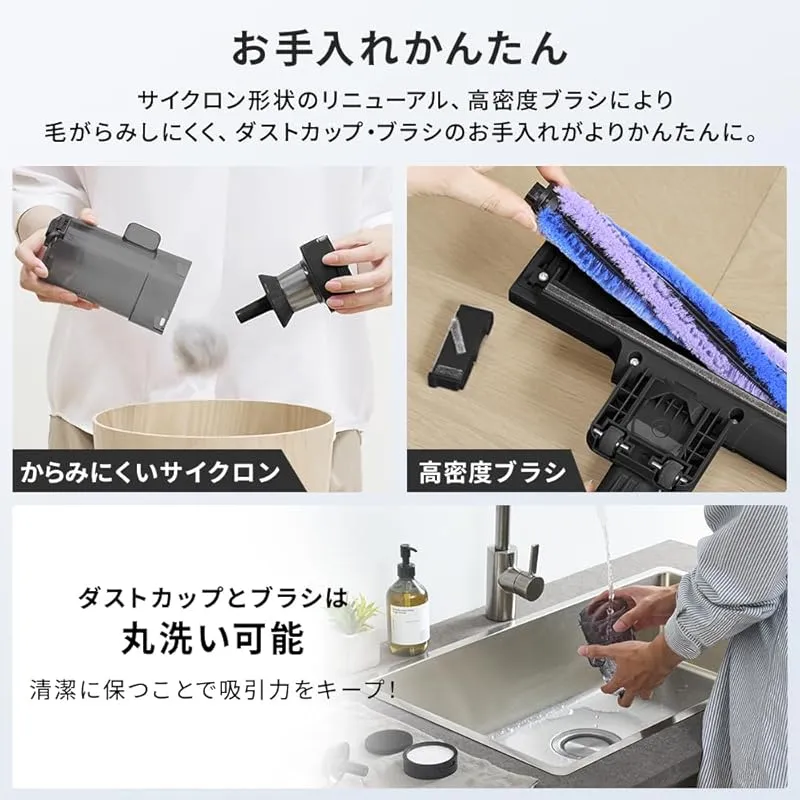 お手入れかんたん

サイクロン形状のリニューアル、高密度ブラシにより毛がらみしにくく、ダストカップ・ブラシのお手入れがよりかんたんに。

からみにくいサイクロン

高密度ブラシ

ダストカップとブラシは
丸洗い可能

清潔に保つことで吸引力をキープ!