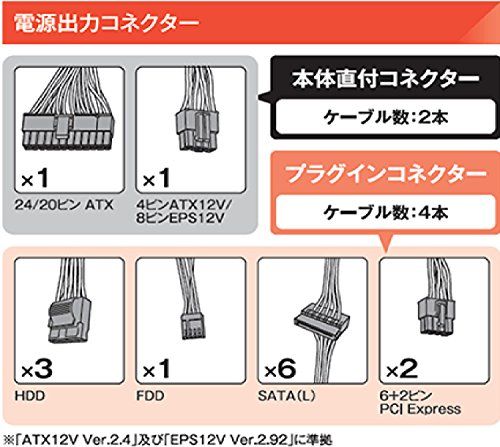 電源出力コネクター

×1
24/20ピン ATX

×1
4ピンATX12V/
8ピンEPS12V

本体直付コネクター
ケーブル数：2本

プラグインコネクター
ケーブル数：4本

×3
HDD

×1
FDD

×6
SATA(L)

×2
6+2ピン
PCI Express

※「ATX12V Ver.2.4」及び「EPS12V Ver.2.92」に準拠