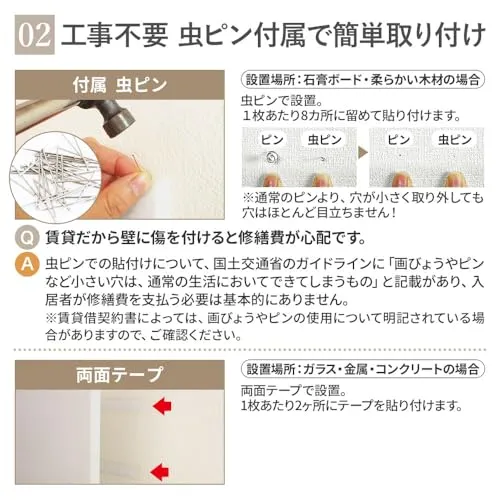 02 工事不要 虫ピン付属で簡単取り付け

付属 虫ピン

設置場所：石膏ボード・柔らかい木材の場合

虫ピンで設置。
１枚あたり8カ所に留めて貼り付けます。

ピン　虫ピン　ピン　虫ピン

※通常のピンより、穴が小さく取り外しても穴はほとんど目立ちません！

Q 賃貸だから壁に傷を付けると修繕費が心配です。

A 虫ピンでの貼付けについて、国土交通省のガイドラインに「画びょうやピンなど小さい穴は、通常の生活においてできてしまうもの」と記載があり、入居者が修繕費を支払う必要は基本的にありません。
※賃貸借契約書によっては、画びょうやピンの使用について明記されている場合がありますので、ご確認ください。

両面テープ

設置場所：ガラス・金属・コンクリートの場合

両面テープで設置。
1枚あたり2ヶ所にテープを貼り付けます。