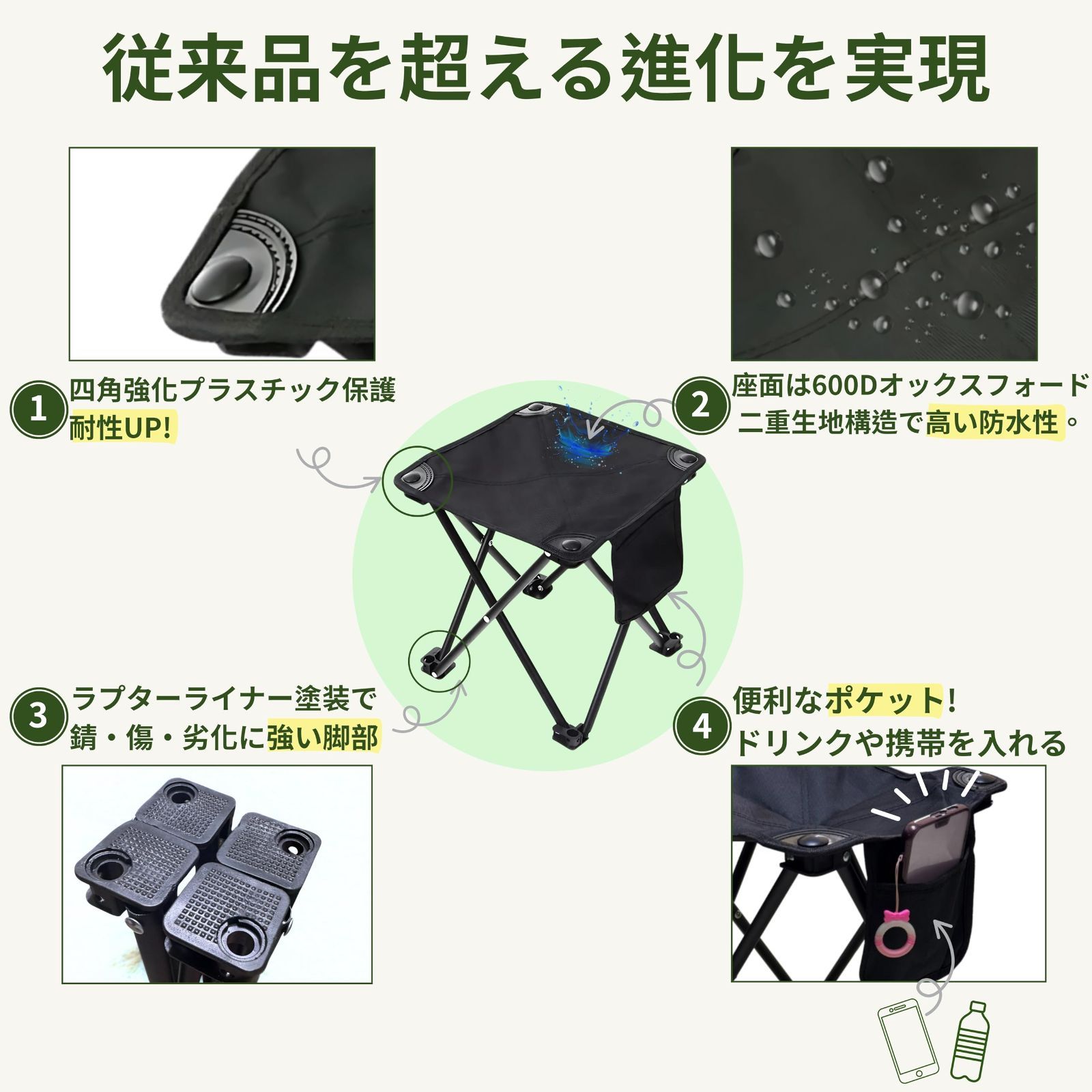 従来品を超える進化を実現

1 四角強化プラスチック保護
耐性UP!

2 座面は600Dオックスフォード
二重生地構造で高い防水性。

3 ラプターライナー塗装で
錆・傷・劣化に強い脚部

4 便利なポケット!
ドリンクや携帯を入れる