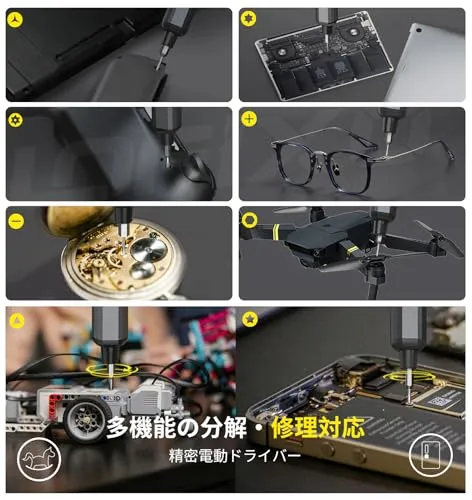 多機能の分解・修理対応
精密電動ドライバー