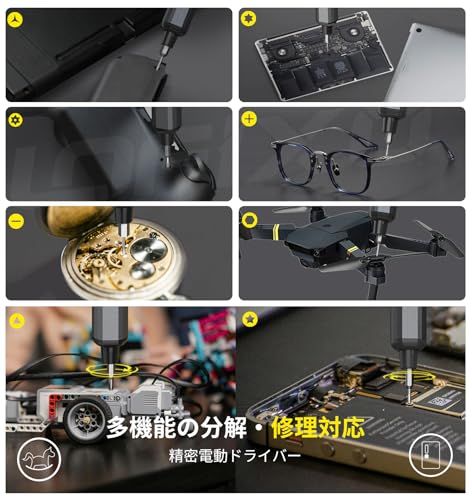 多機能の分解・修理対応

精密電動ドライバー