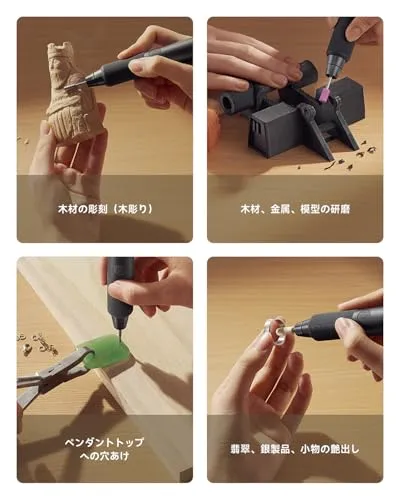 木材の彫刻（木彫り）

木材、金属、模型の研磨

ペンダントトップへの穴あけ

翡翠、銀製品、小物の艶出し