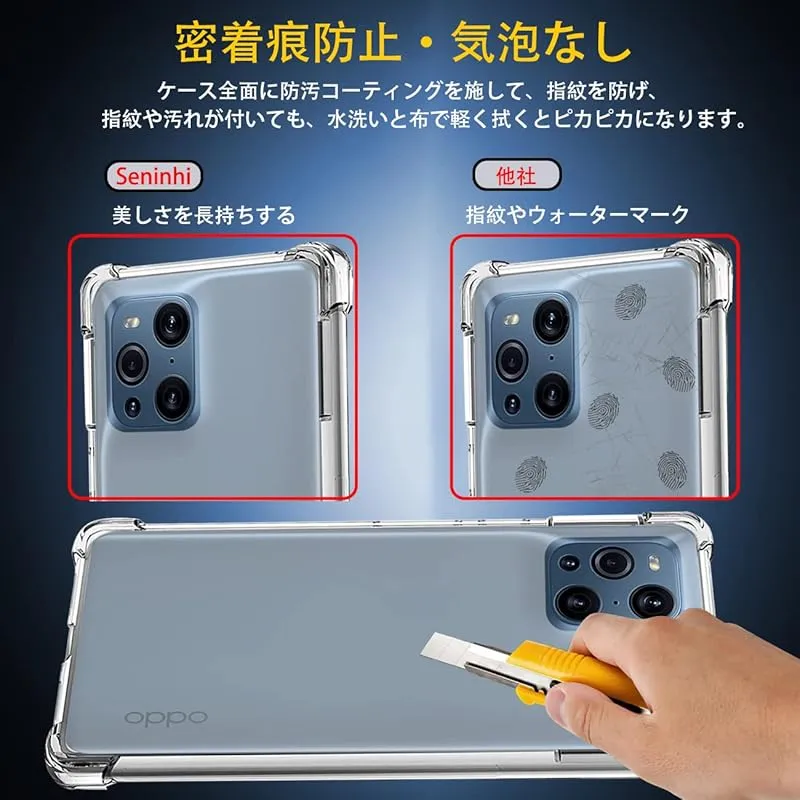 密着痕防止・気泡なし

ケース全面に防汚コーティングを施して、指紋を防げ、指紋や汚れが付いても、水洗いと布で軽く拭くとピカピカになります。

Seninhi

美しさを長持ちする

他社

指紋やウォーターマーク

oppo