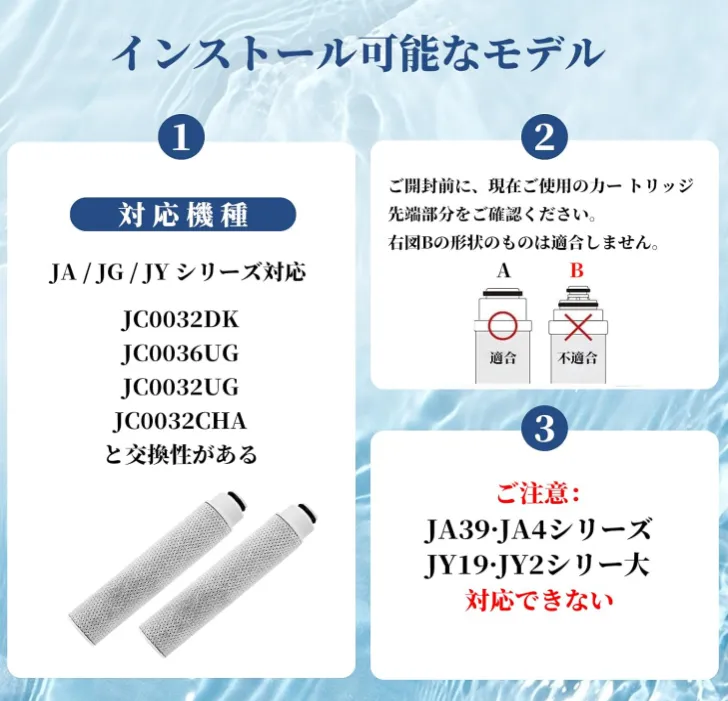 インストール可能なモデル

1

対応機種

JA / JG / JY シリーズ対応

JC0032DK
JC0036UG
JC0032UG
JC0032CHA
と交換性がある

2

ご開封前に、現在ご使用のカートリッジ先端部分をご確認ください。
右図Bの形状のものは適合しません。

A
適合

B
不適合

3

ご注意:
JA39·JA4シリーズ
JY19·JY2シリー大
対応できない