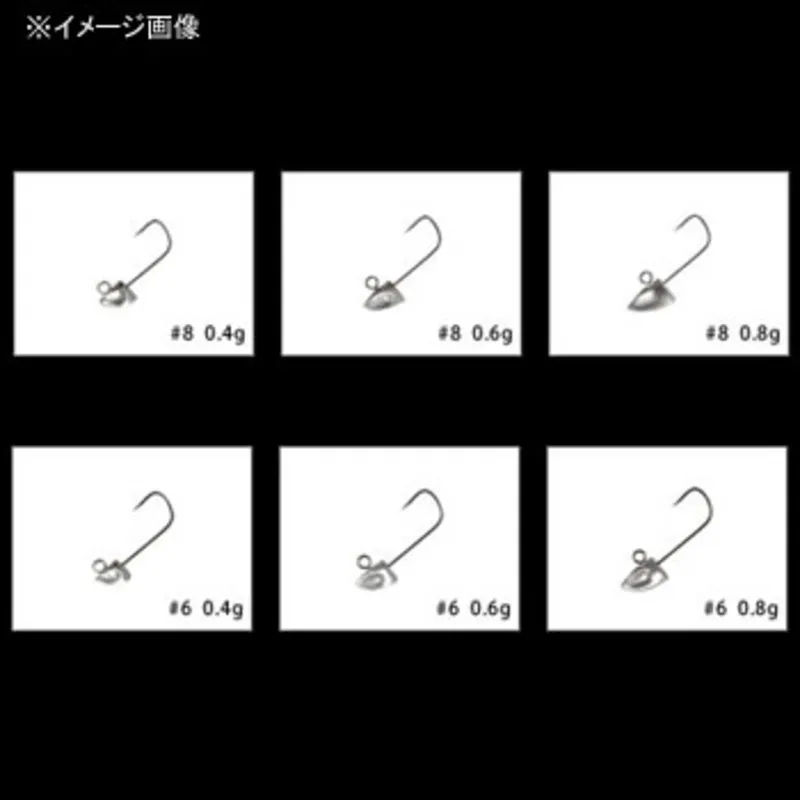 ※イメージ画像

#8 0.4g

#8 0.6g

#8 0.8g

#6 0.4g

#6 0.6g

#6 0.8g