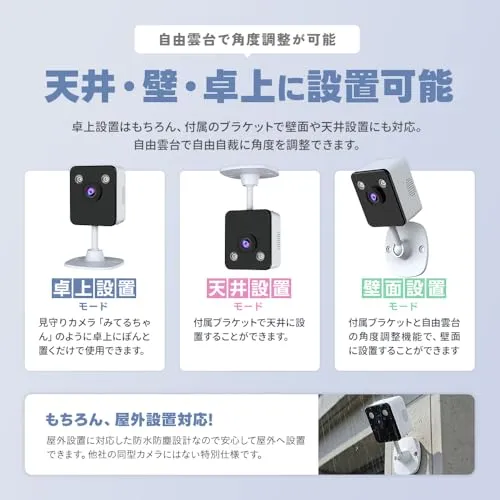 自由雲台で角度調整が可能

天井・壁・卓上に設置可能

卓上設置はもちろん、付属のブラケットで壁面や天井設置にも対応。
自由雲台で自由自裁に角度を調整できます。

卓上設置
モード
見守りカメラ「みてるちゃん」のように卓上にぽんと置くだけで使用できます。

天井設置
モード
付属ブラケットで天井に設置することができます。

壁面設置
モード
付属ブラケットと自由雲台の角度調整機能で、壁面に設置することができます

もちろん、屋外設置対応!
屋外設置に対応した防水防塵設計なので安心して屋外へ設置できます。他社の同型カメラにはない特別仕様です。